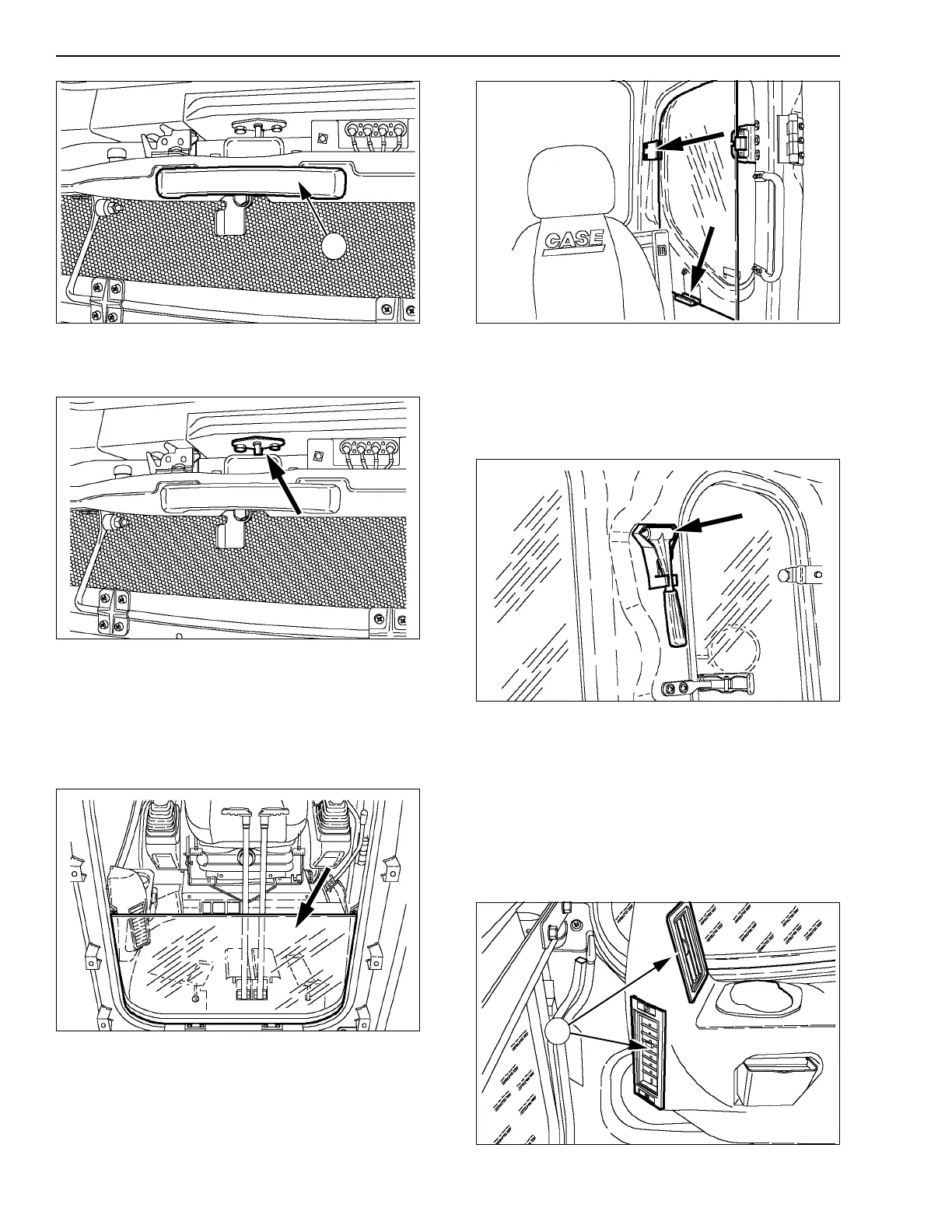 CASE