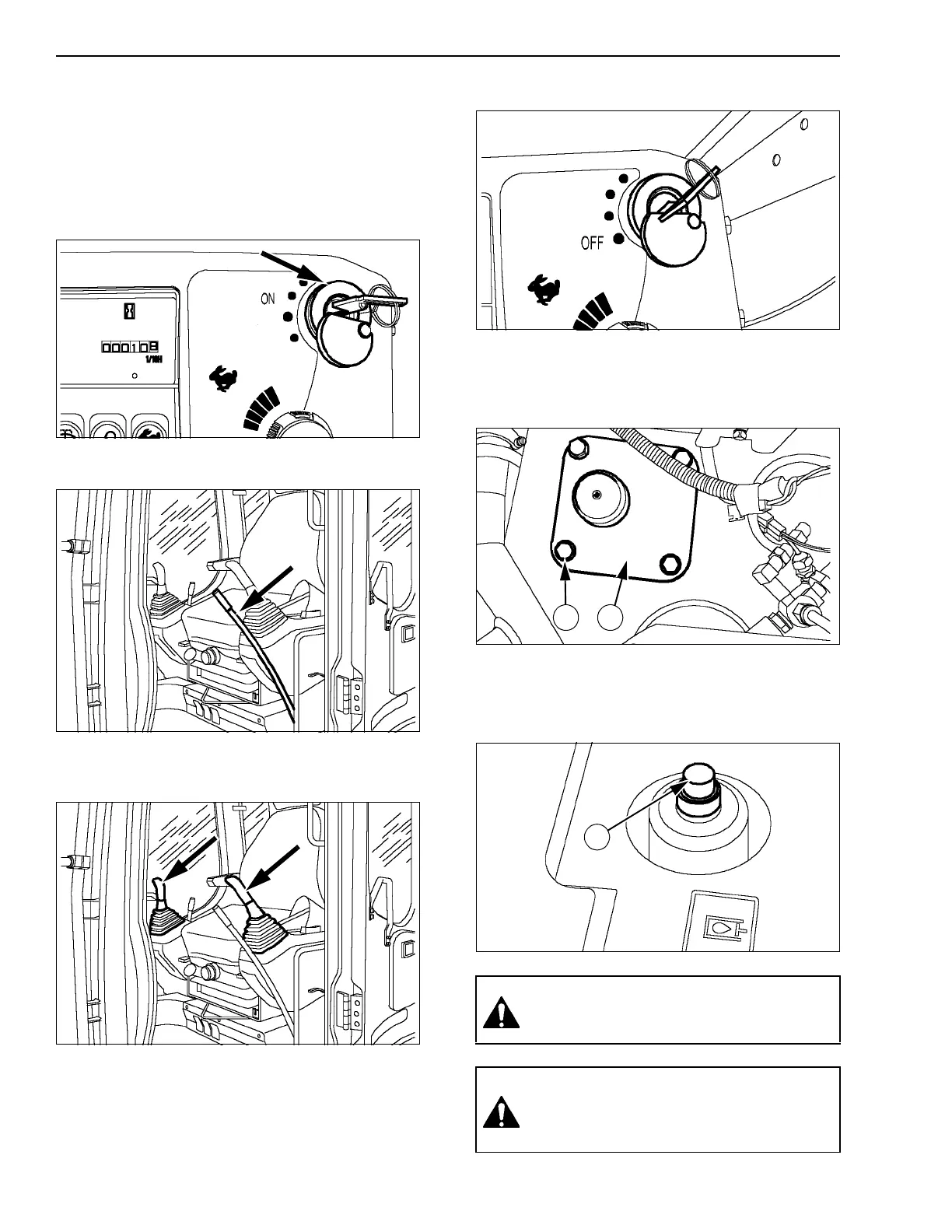 ON

000108
1/10H

OFF