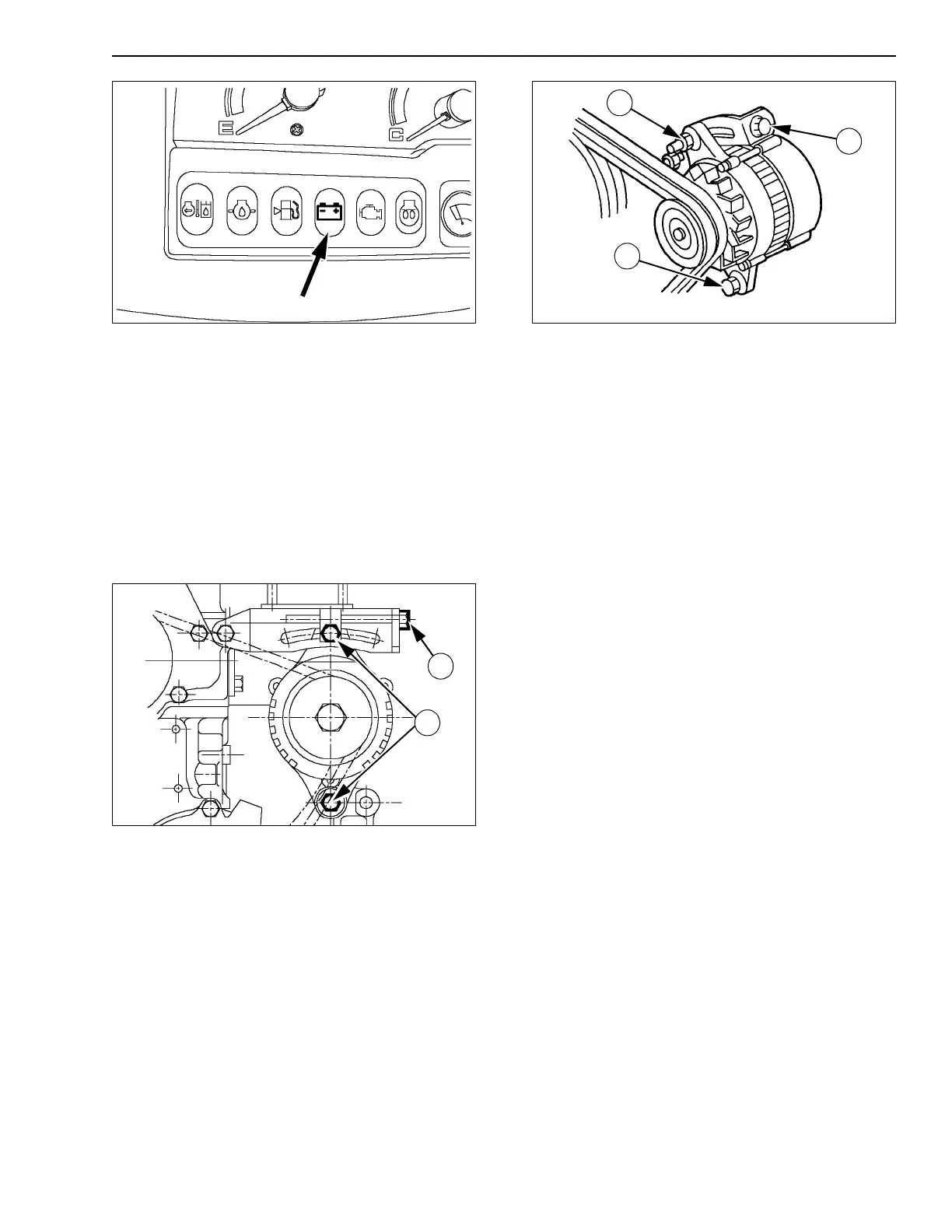 E C