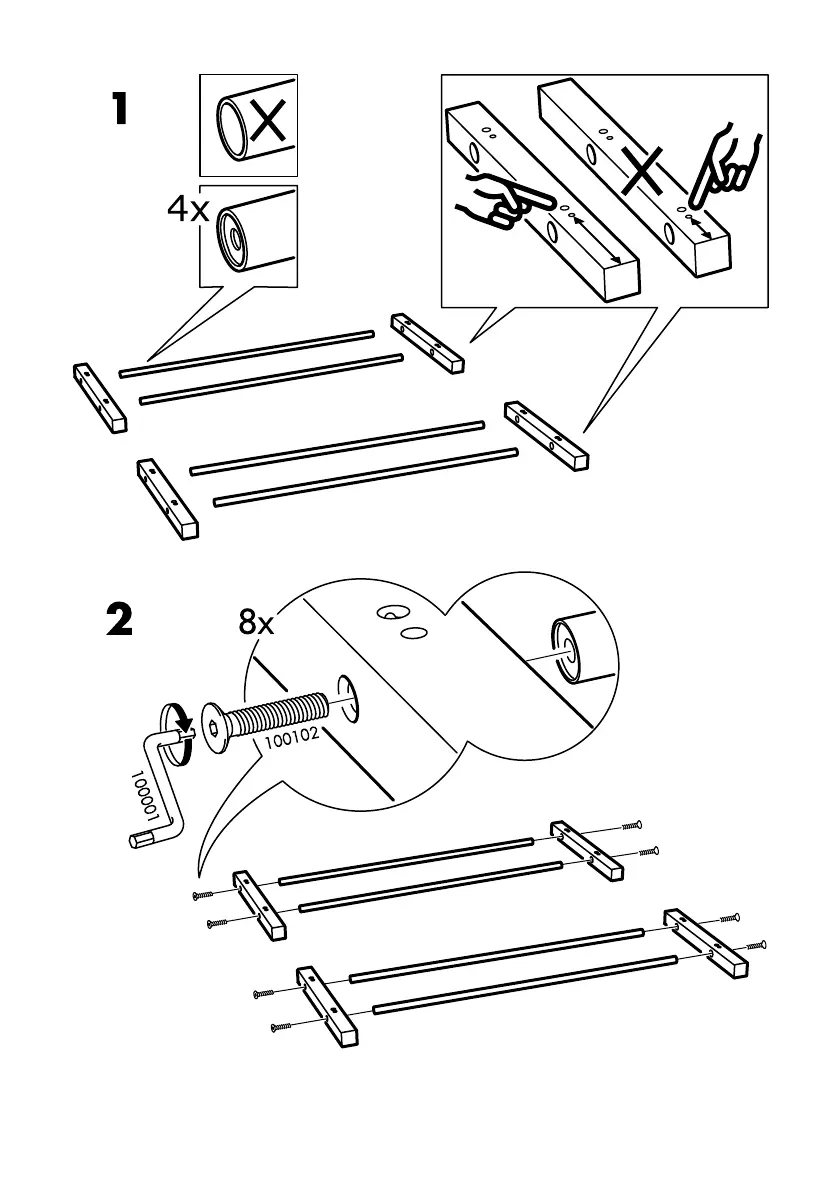 1

4x

2

8x

100102

100001