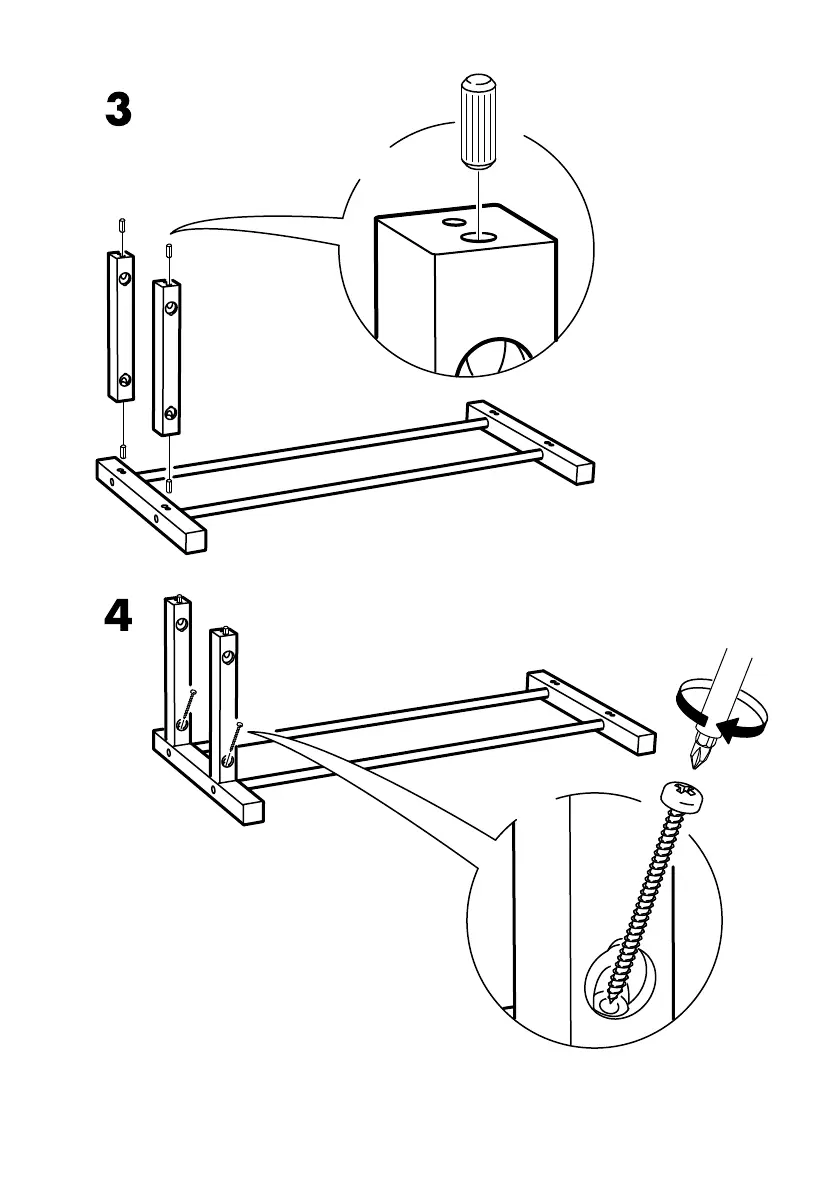 3

4