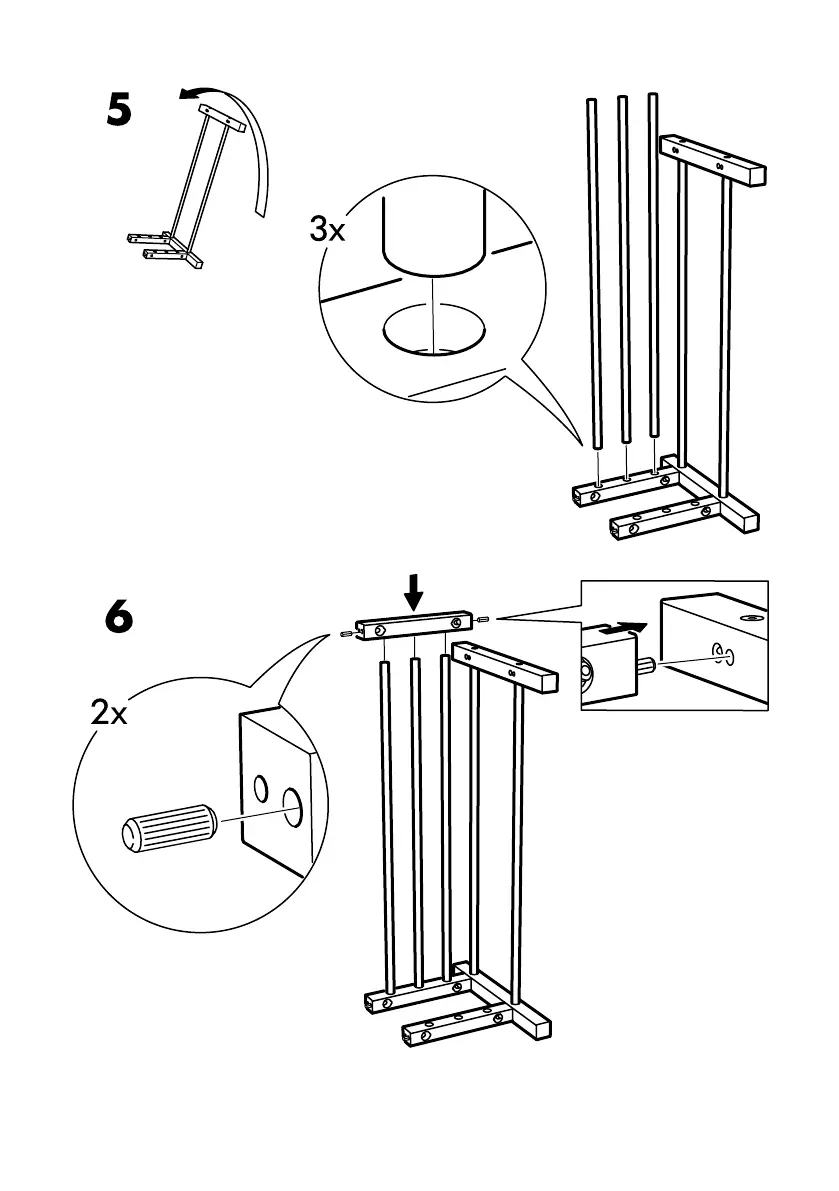 5

3x

6

2x