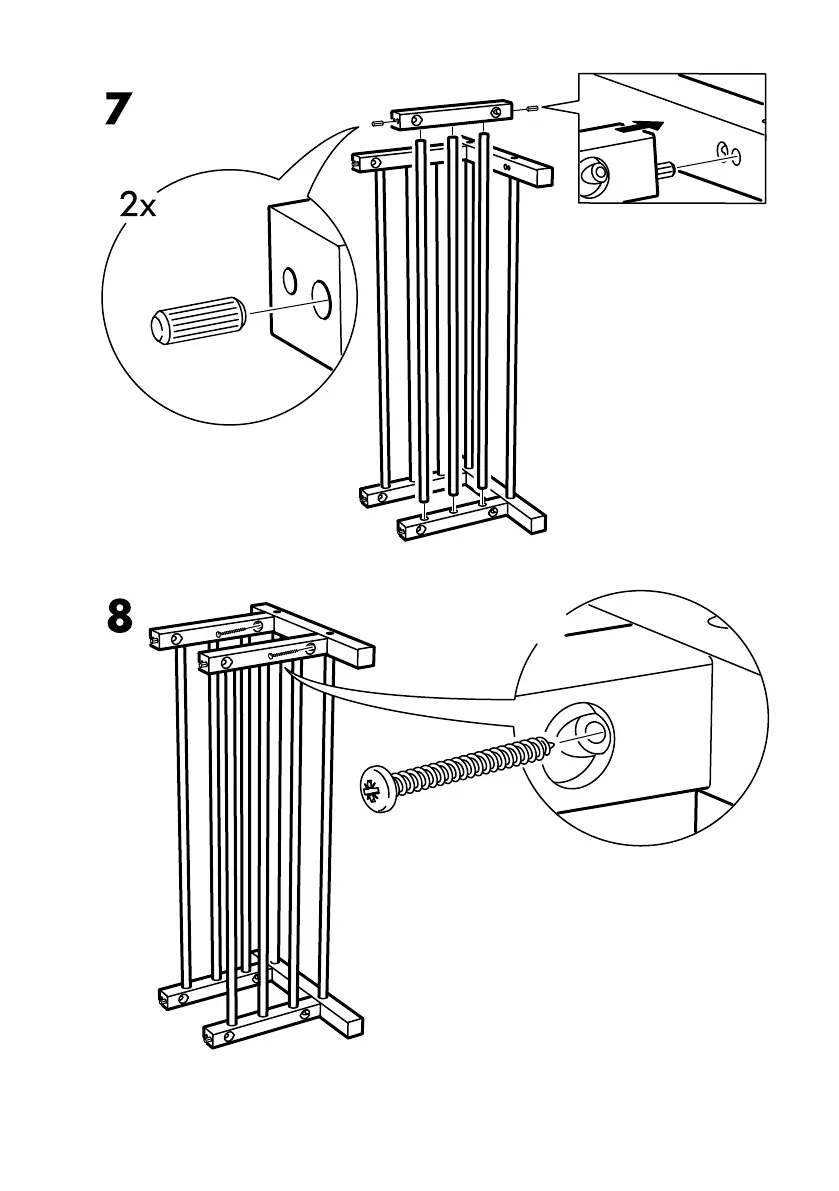 7

2x

8