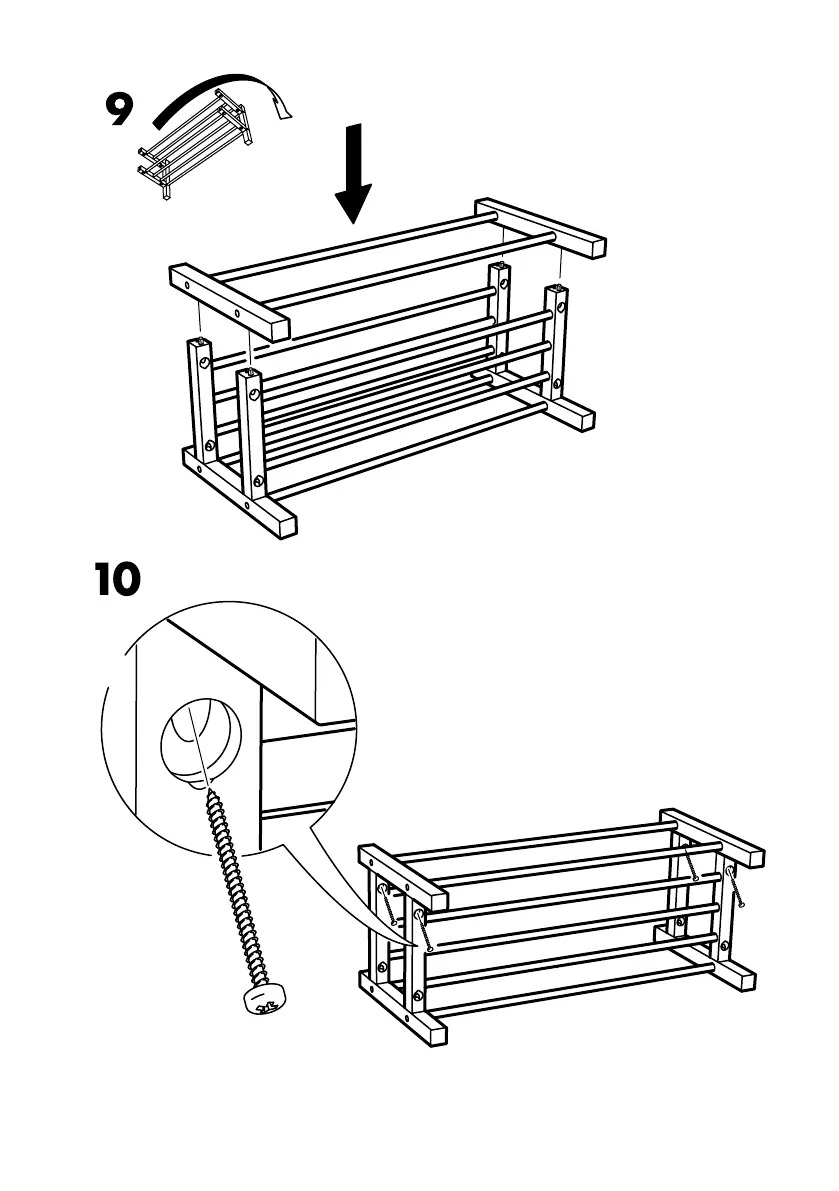 9

10