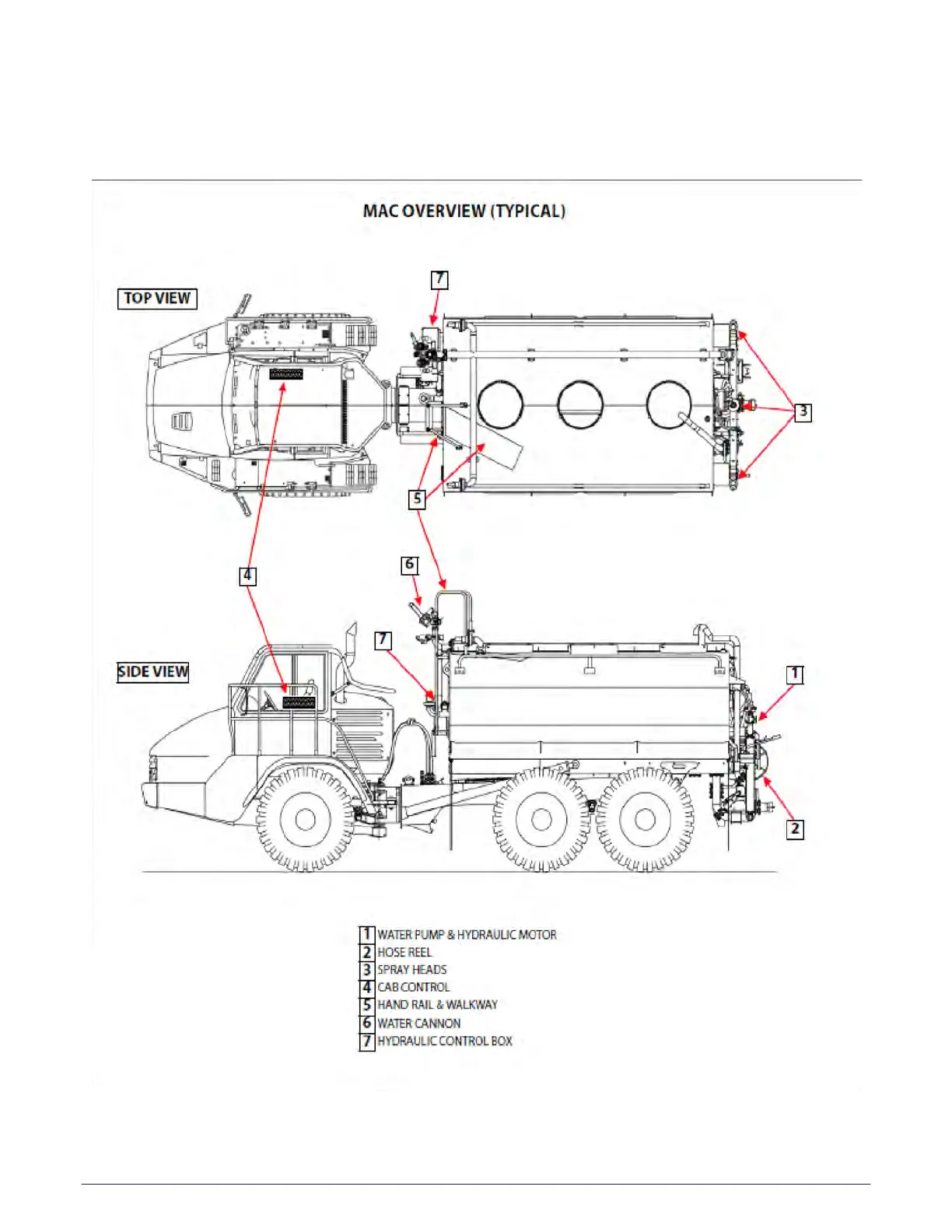 MAC OVERVIEW (TYPICAL)

TOP VIEW

7

3

5

4

6

7

SIDE VIEW

1

2

1 WATER PUMP & HYDRAULIC MOTOR
2 HOSE REEL
3 SPRAY HEADS
4 CAB CONTROL
5 HAND RAIL & WALKWAY
6 WATER CANNON
7 HYDRAULIC CONTROL BOX