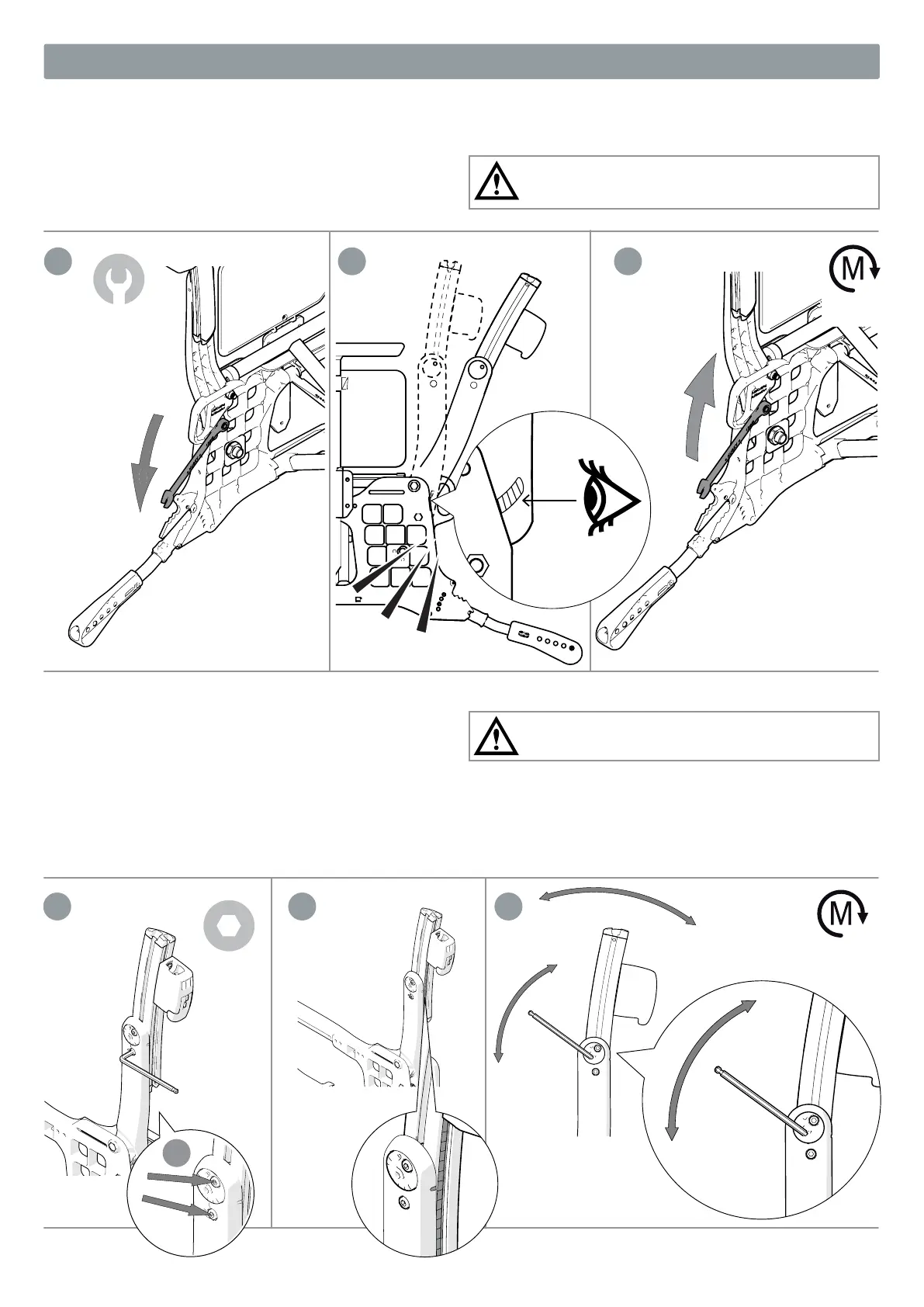 M

M