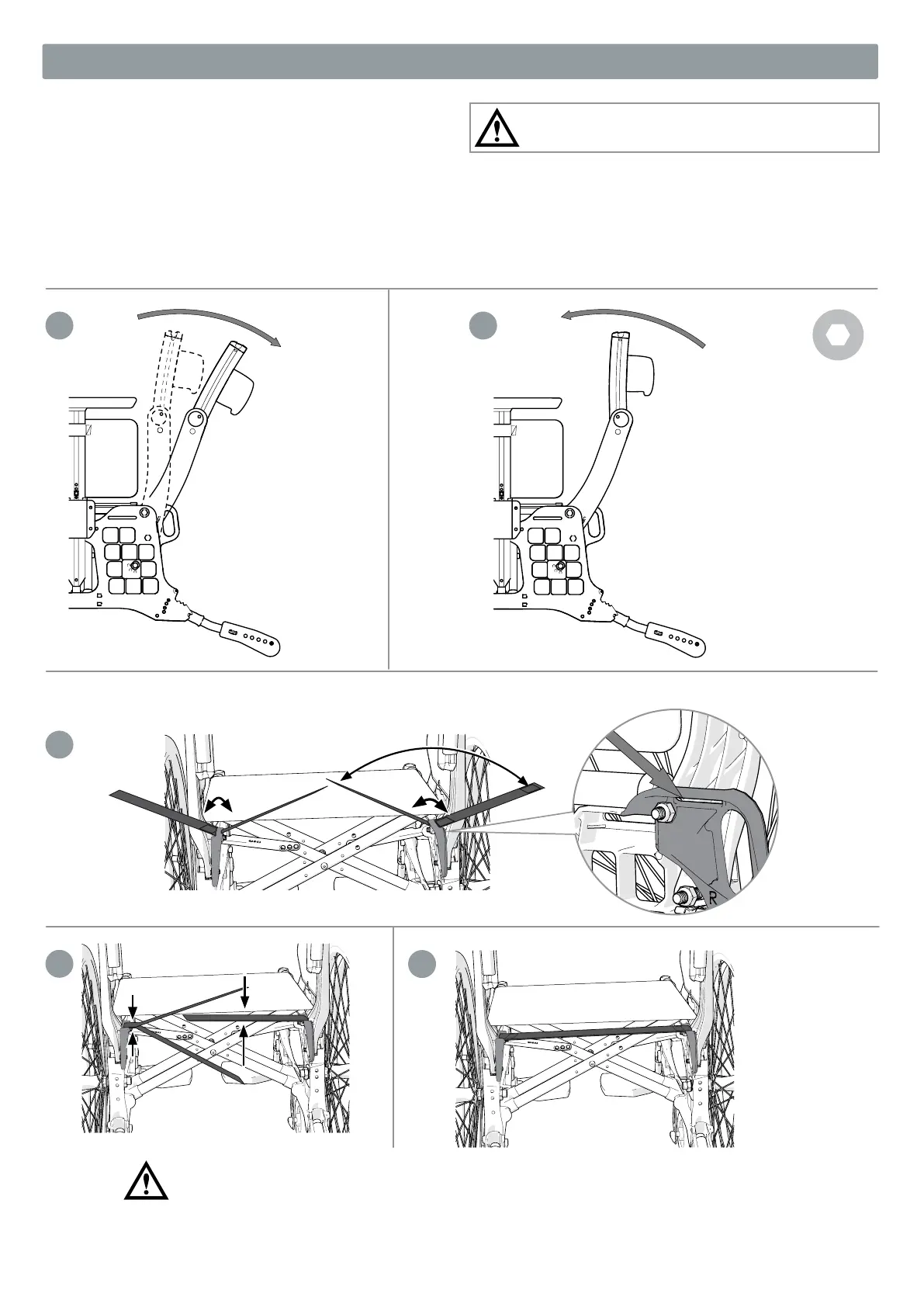 R