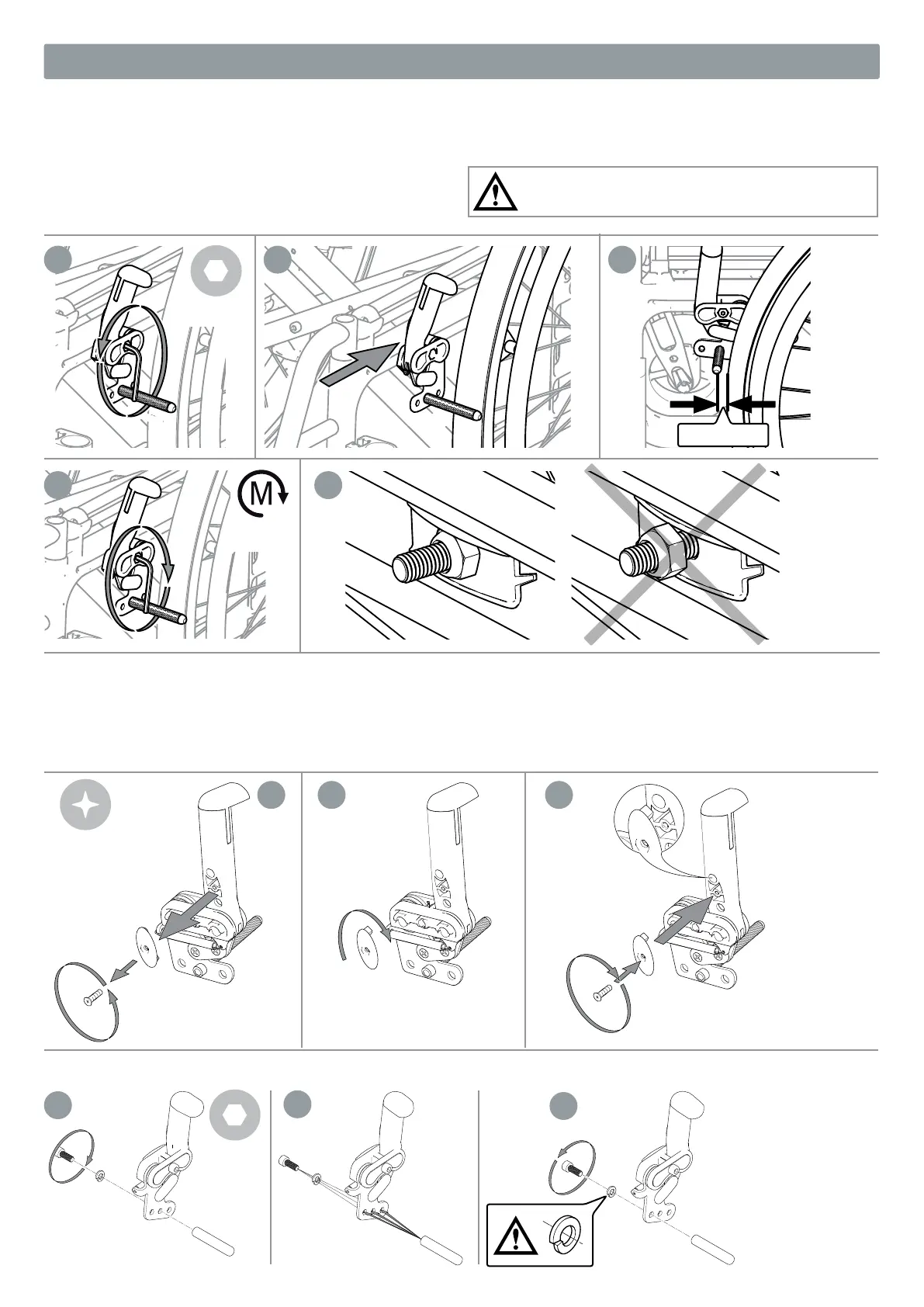 M