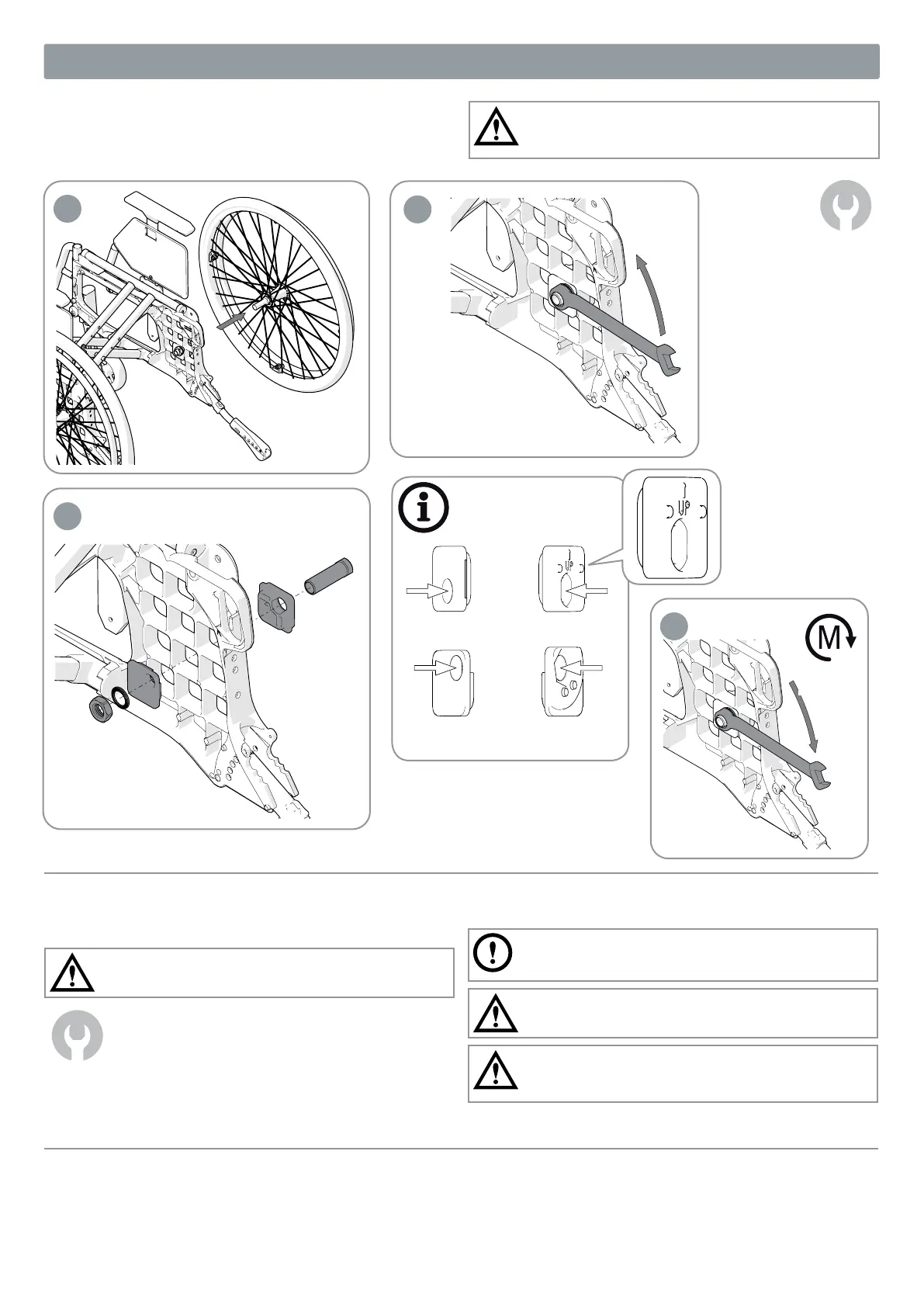 UP

UP

M