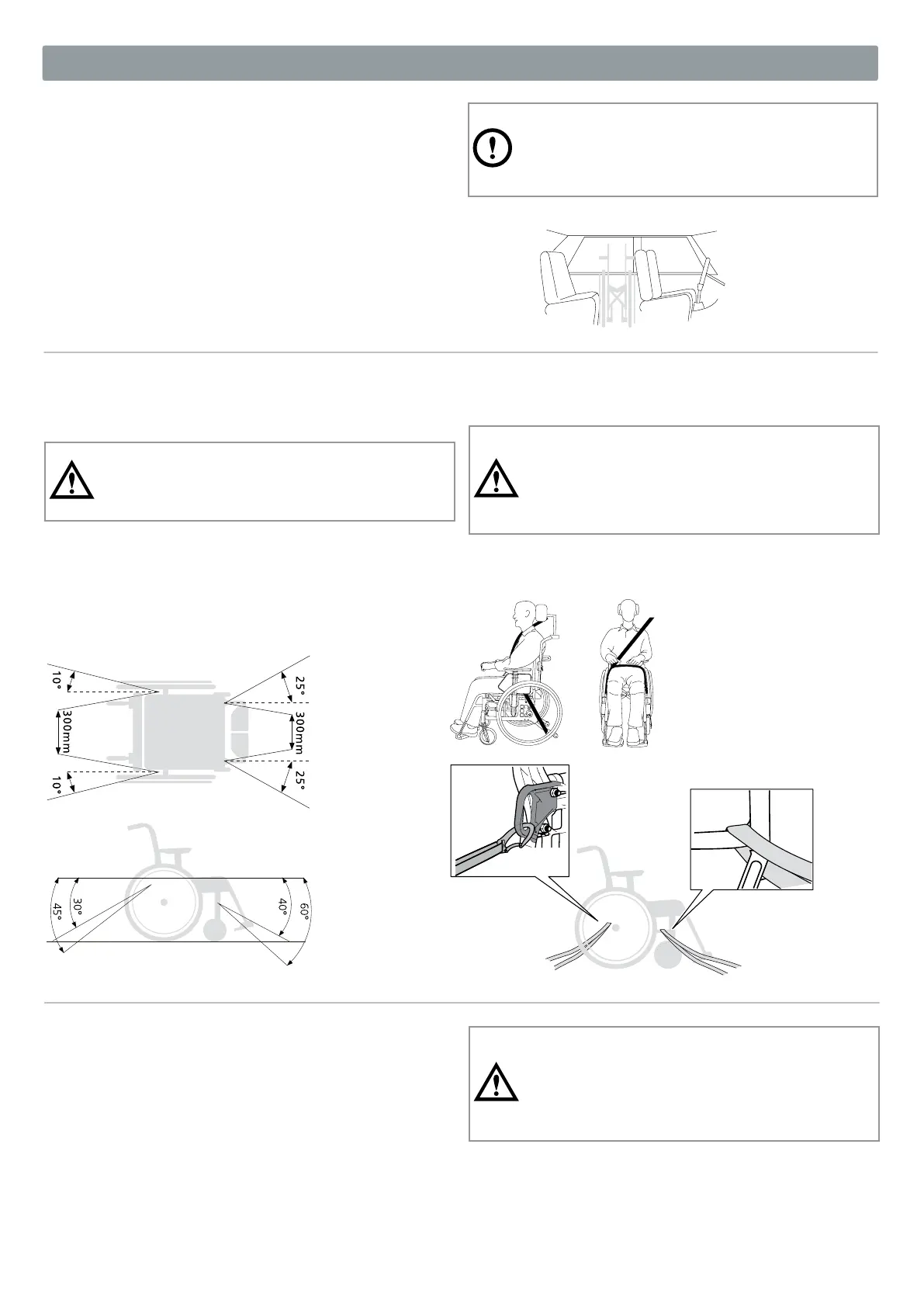 10°

300mm

10°

25°

300mm

25°

45°

30°

40°

60°