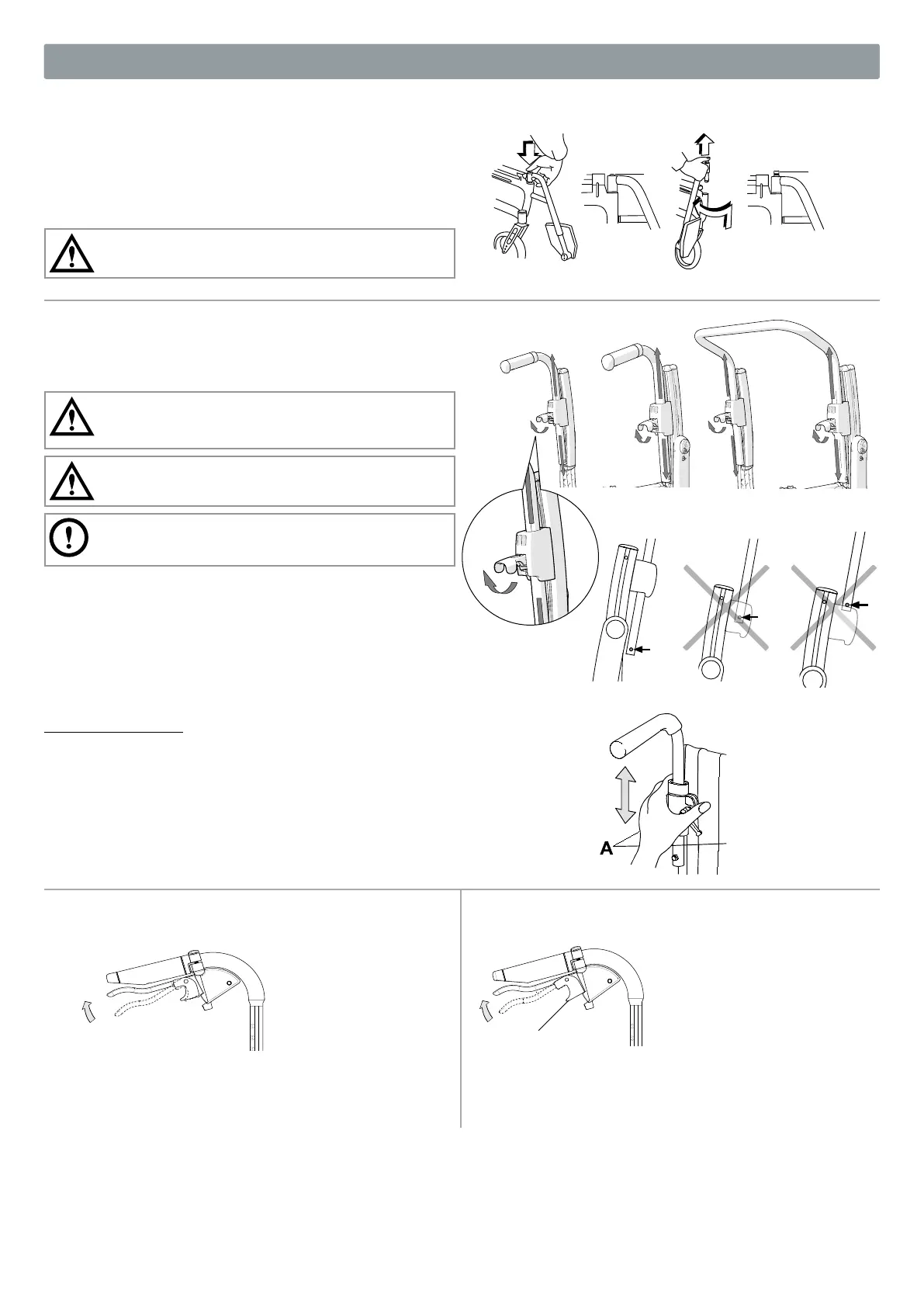 A