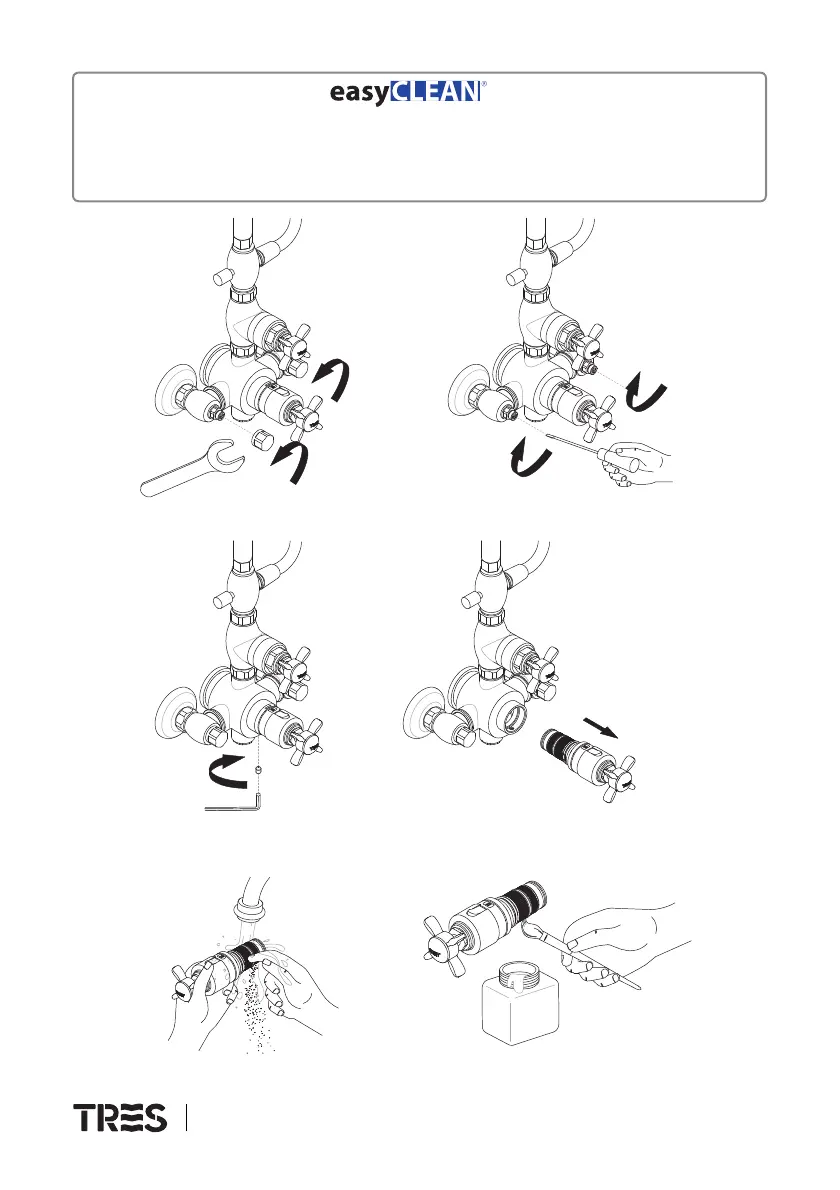 easyCLEAN®

TRES