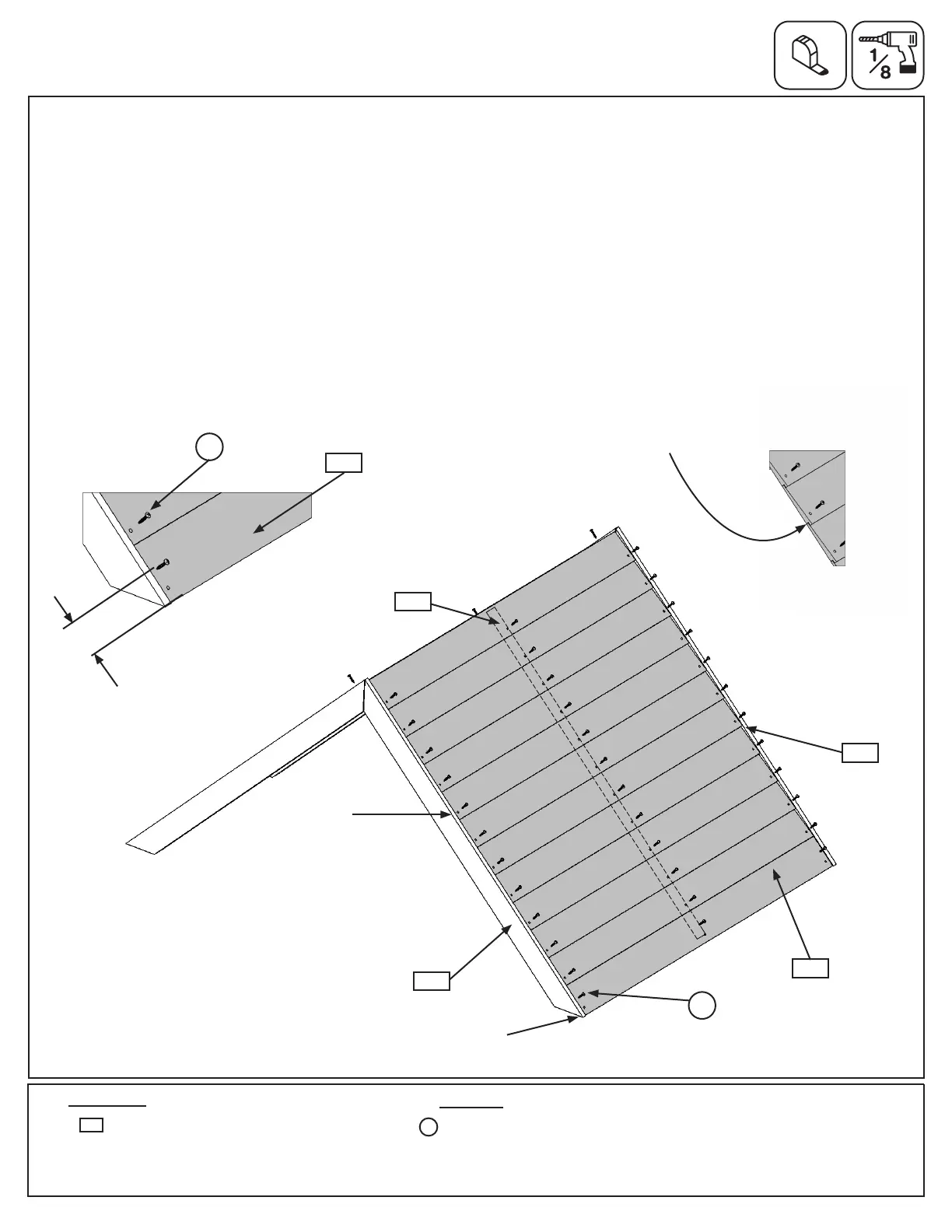 $\frac{1}{8}$