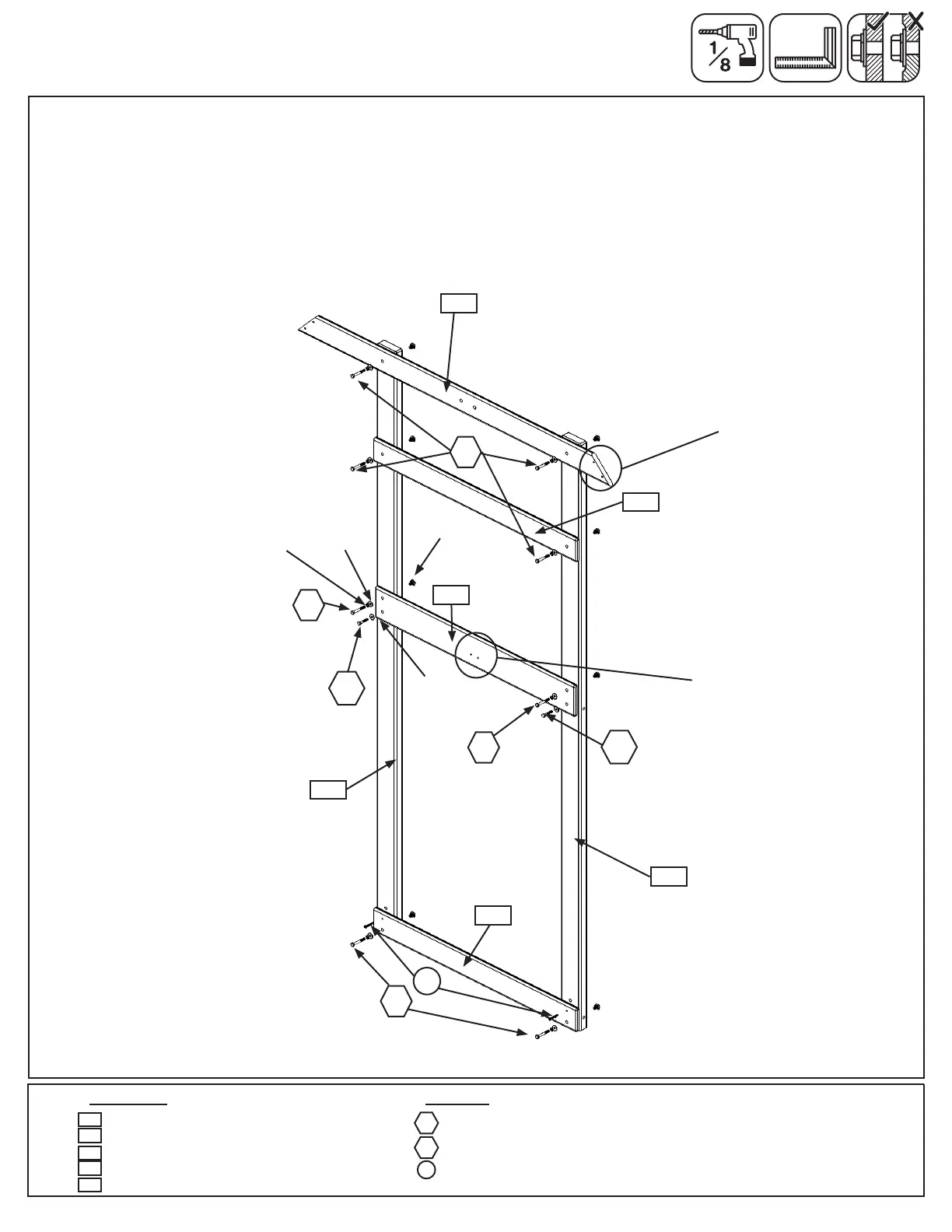 $\frac{1}{8}$