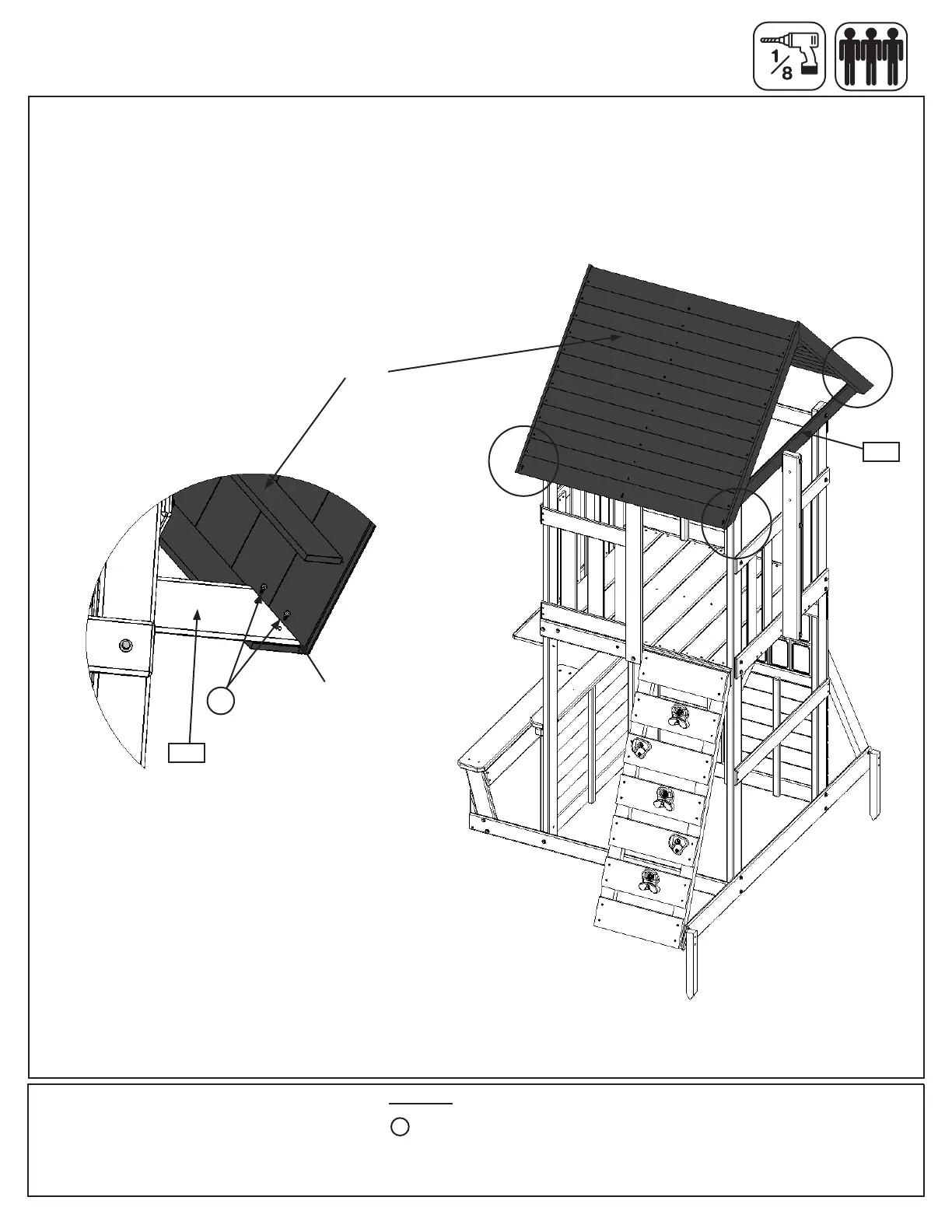 $\frac{1}{8}$