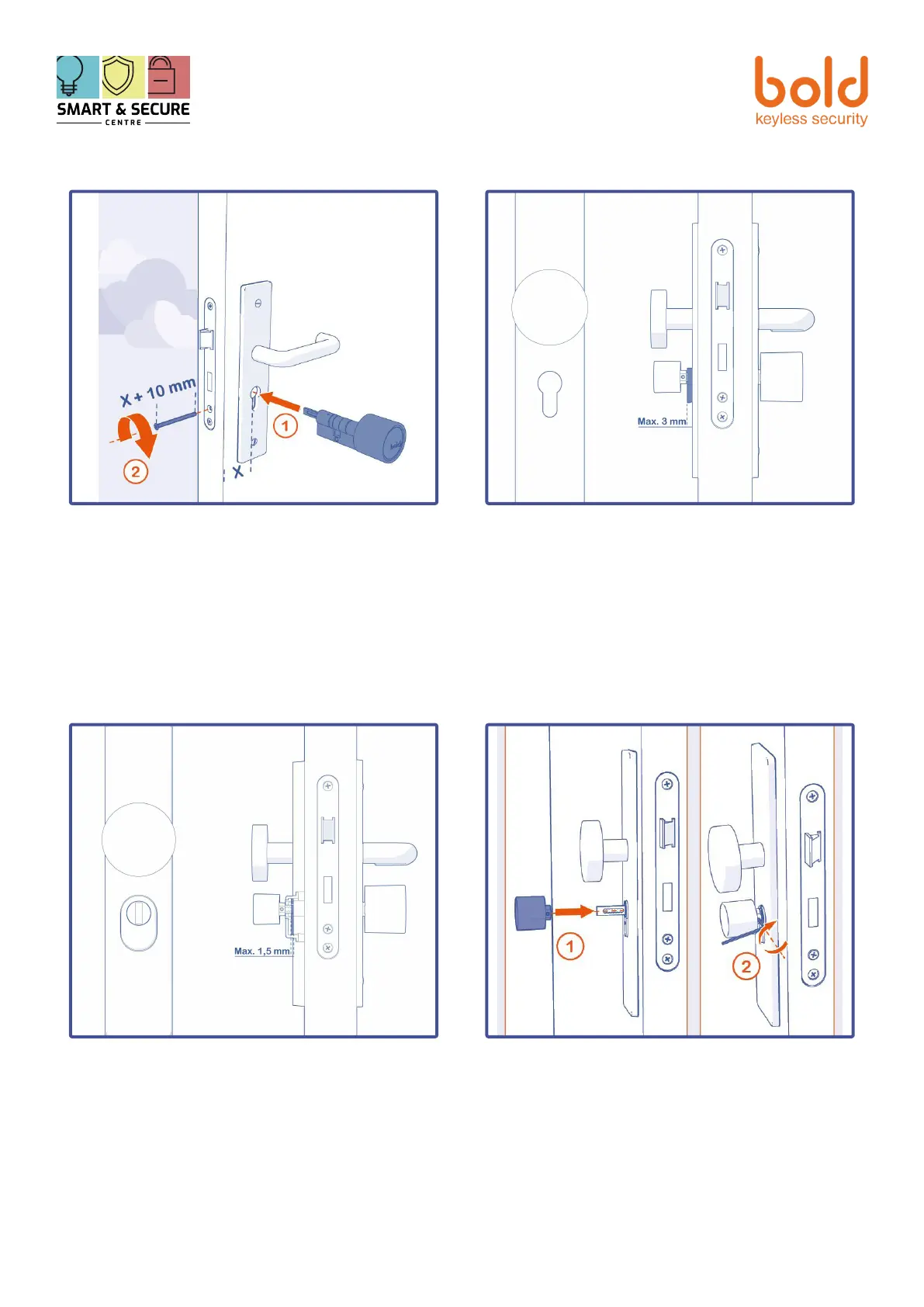 SMART & SECURE
CENTRE

bold
keyless security

X + 10 mm
1
2
X

Max. 3 mm

Max. 1,5 mm

1
2