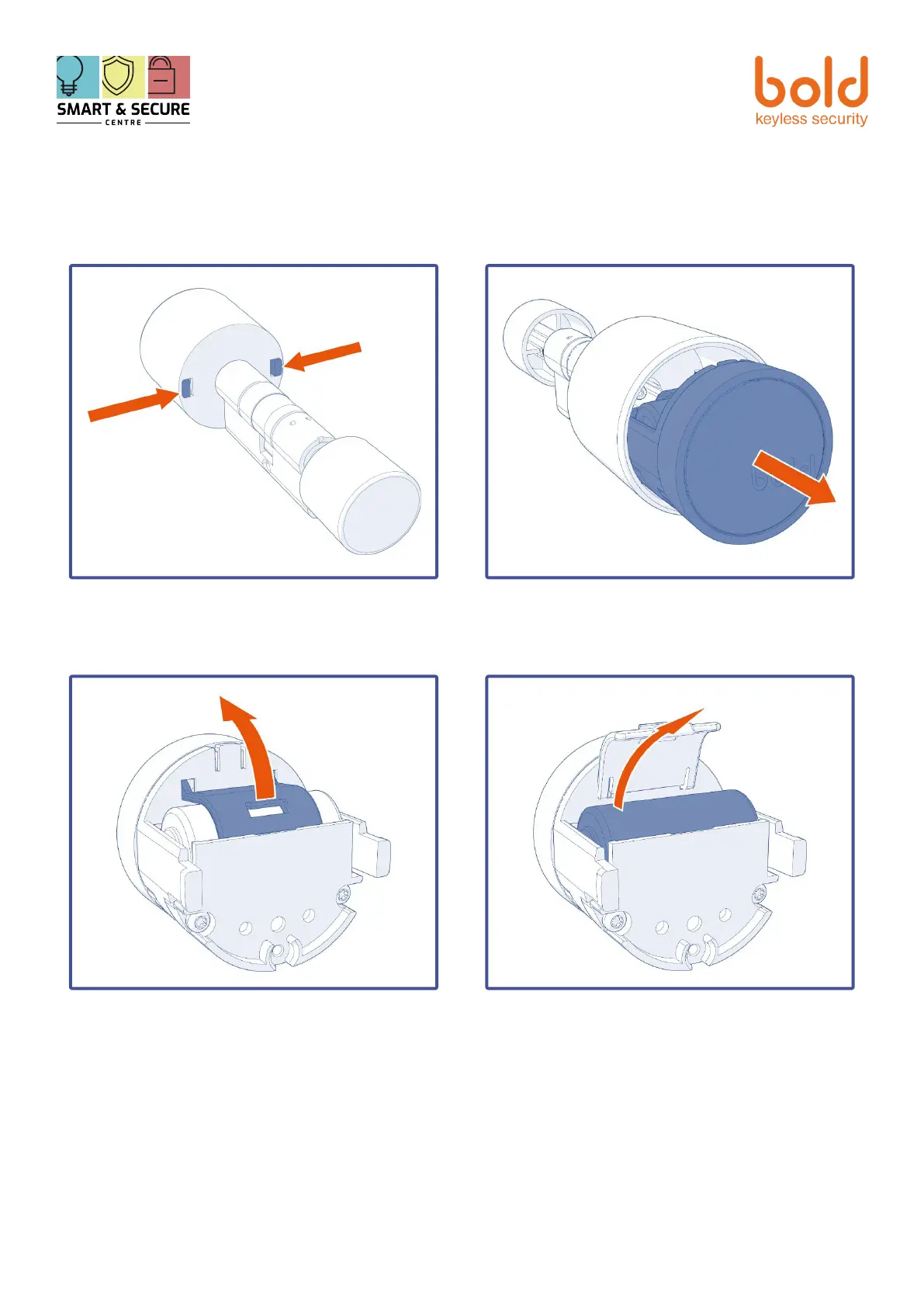 SMART & SECURE
CENTRE

bold
keyless security

bold