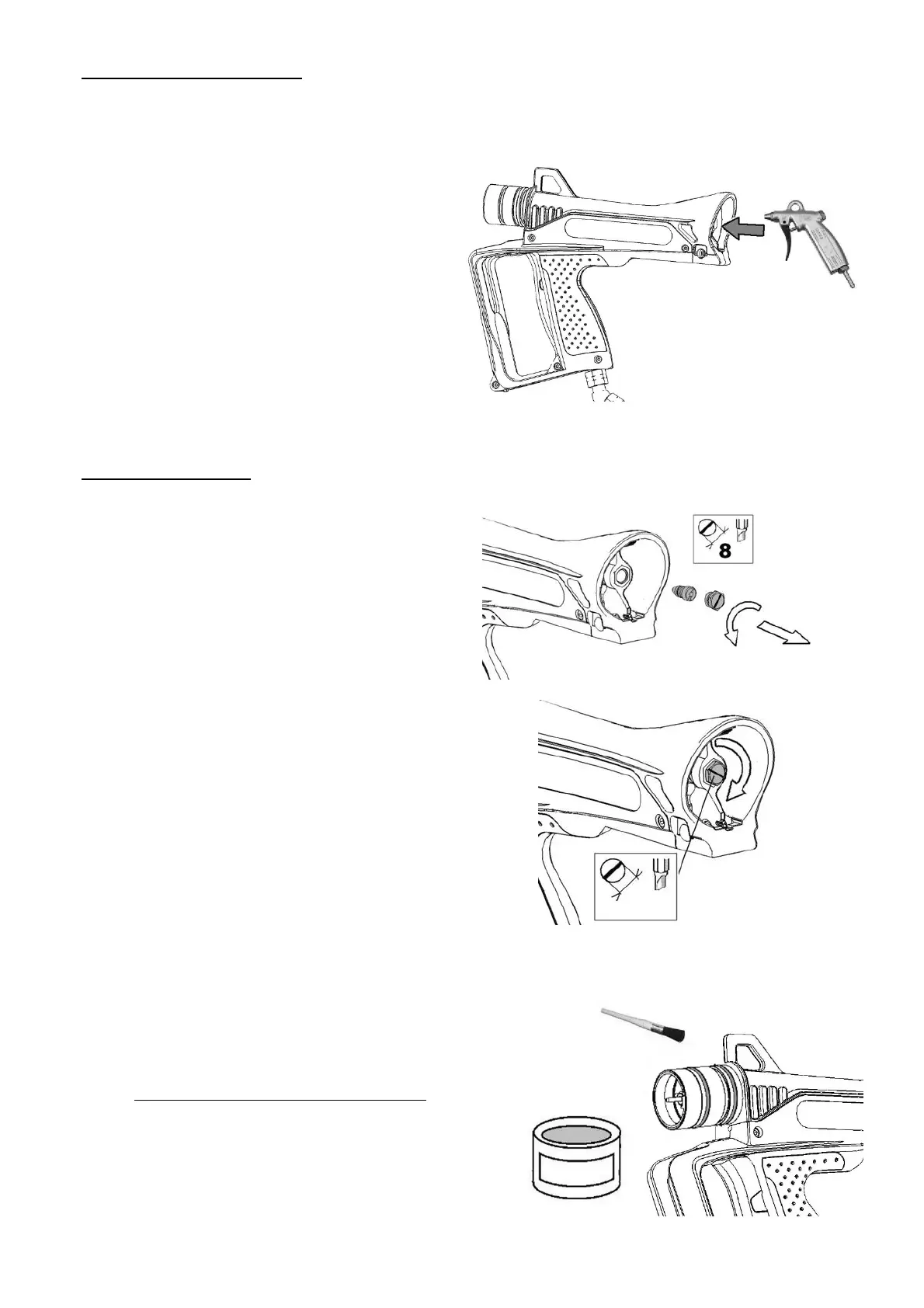 8