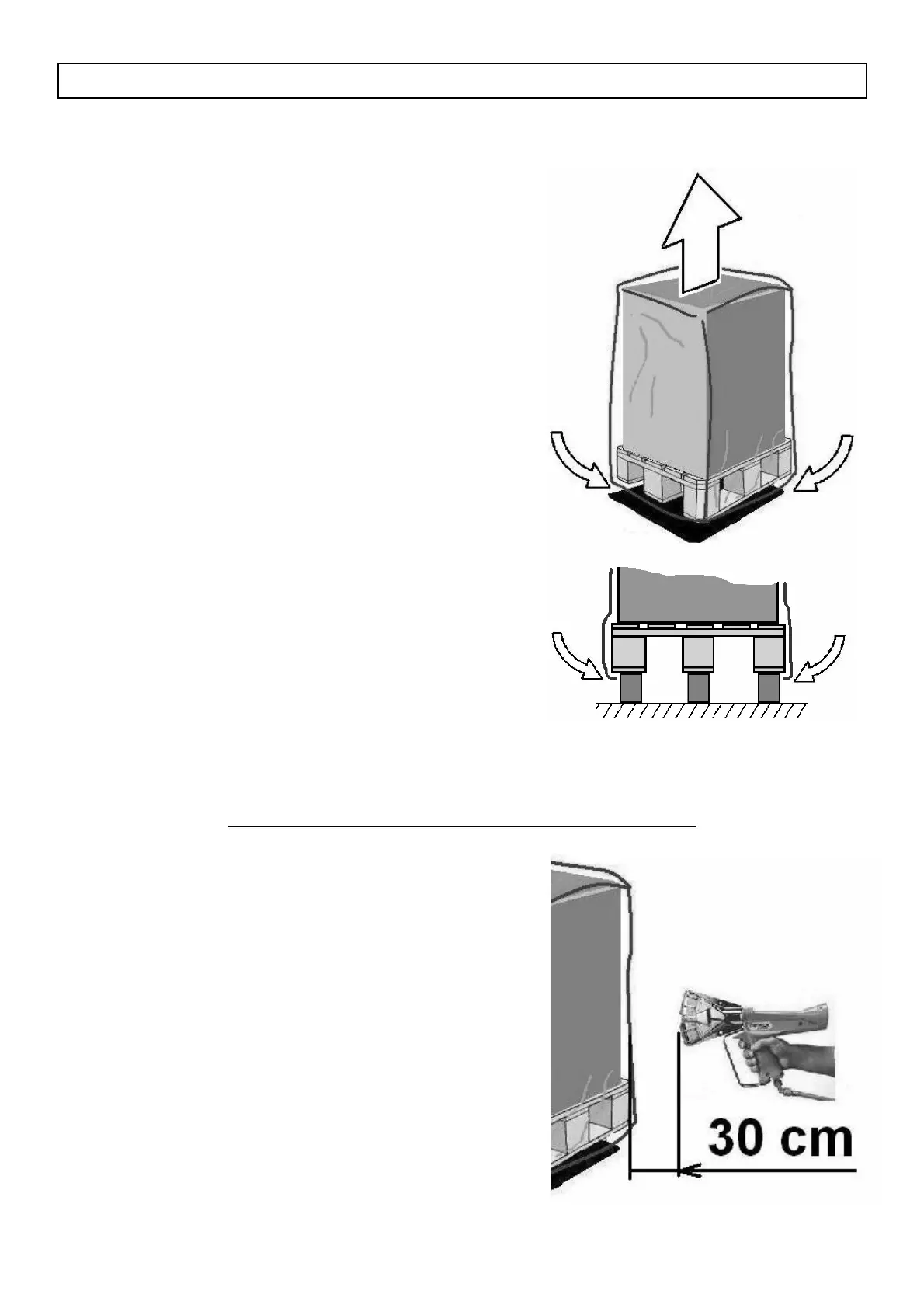 30 cm