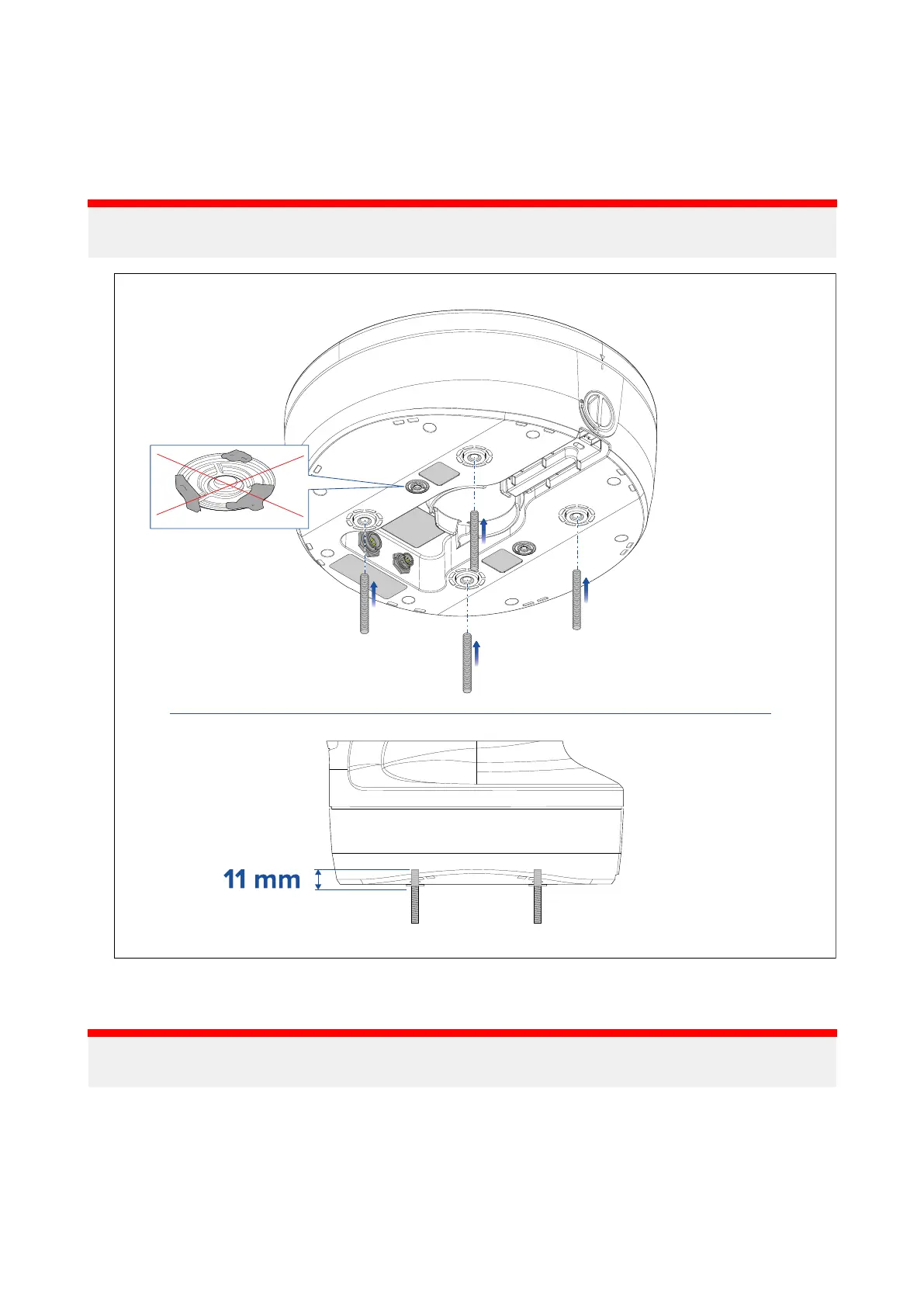 11 mm