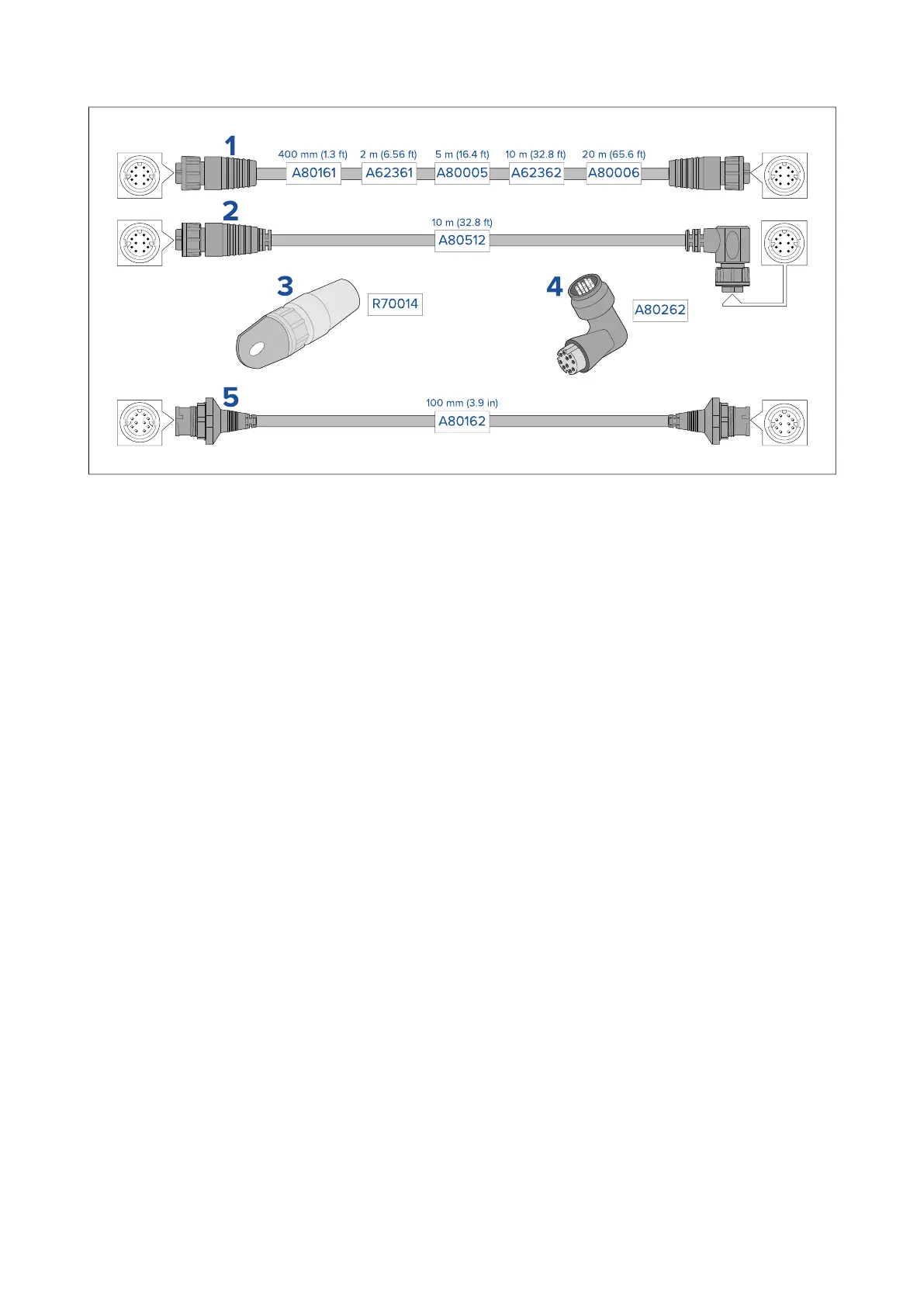 1

400 mm (1.3 ft) A80161
2 m (6.56 ft) A62361
5 m (16.4 ft) A80005
10 m (32.8 ft) A62362
20 m (65.6 ft) A80006

2

10 m (32.8 ft) A80512

3

R70014

4

A80262

5

100 mm (3.9 in) A80162