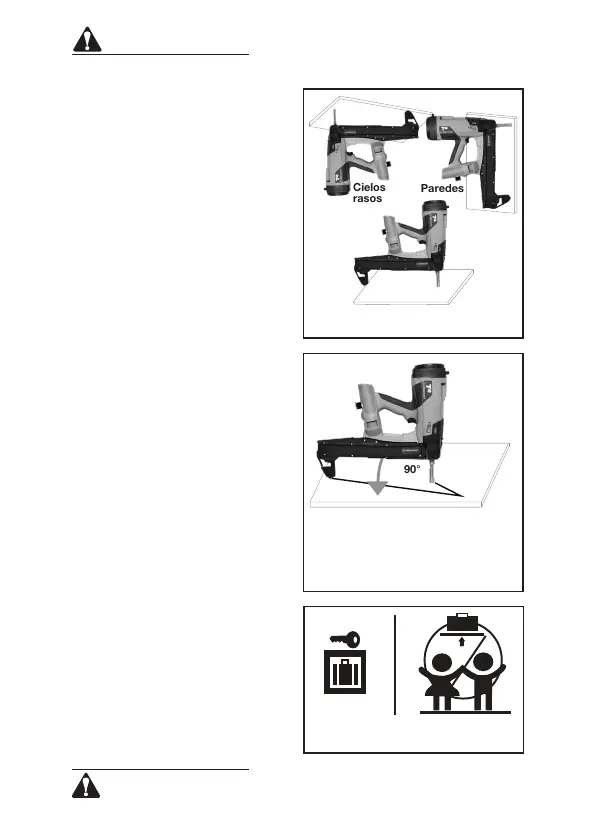 Cielos rasos

Paredes

90°