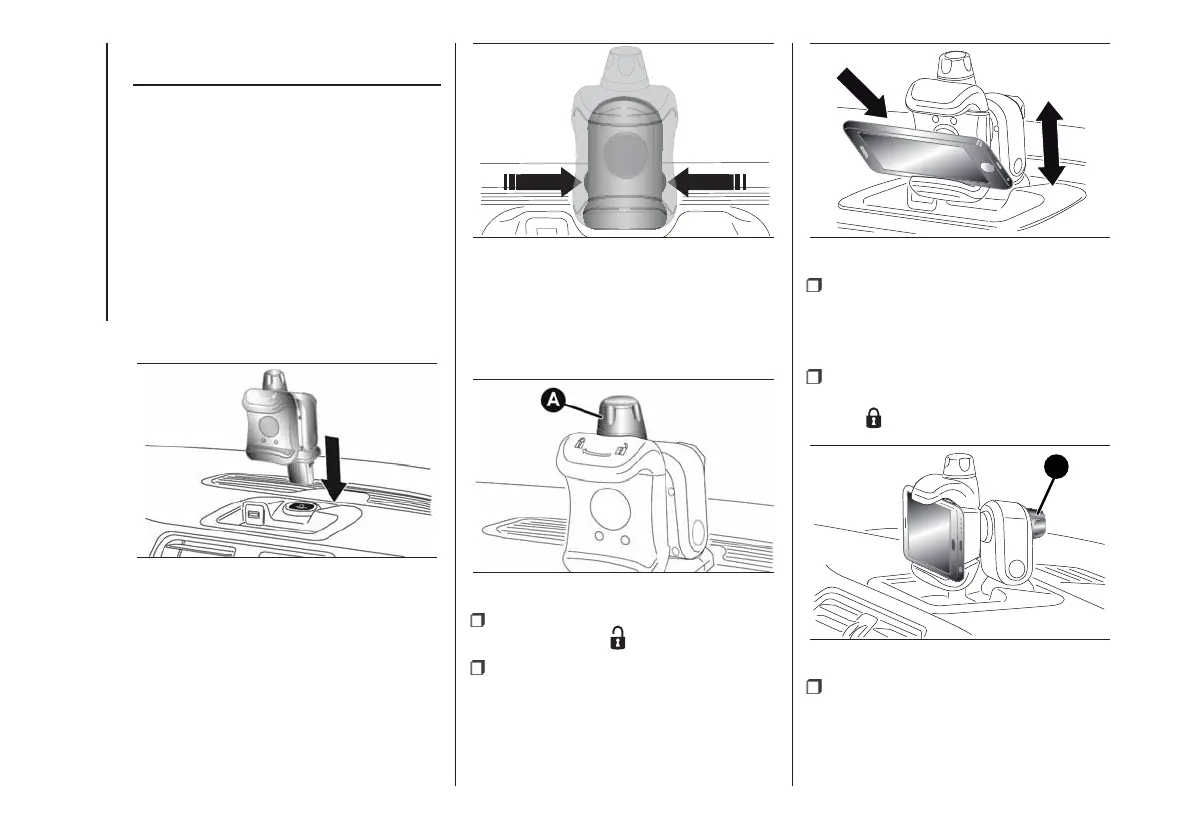 A