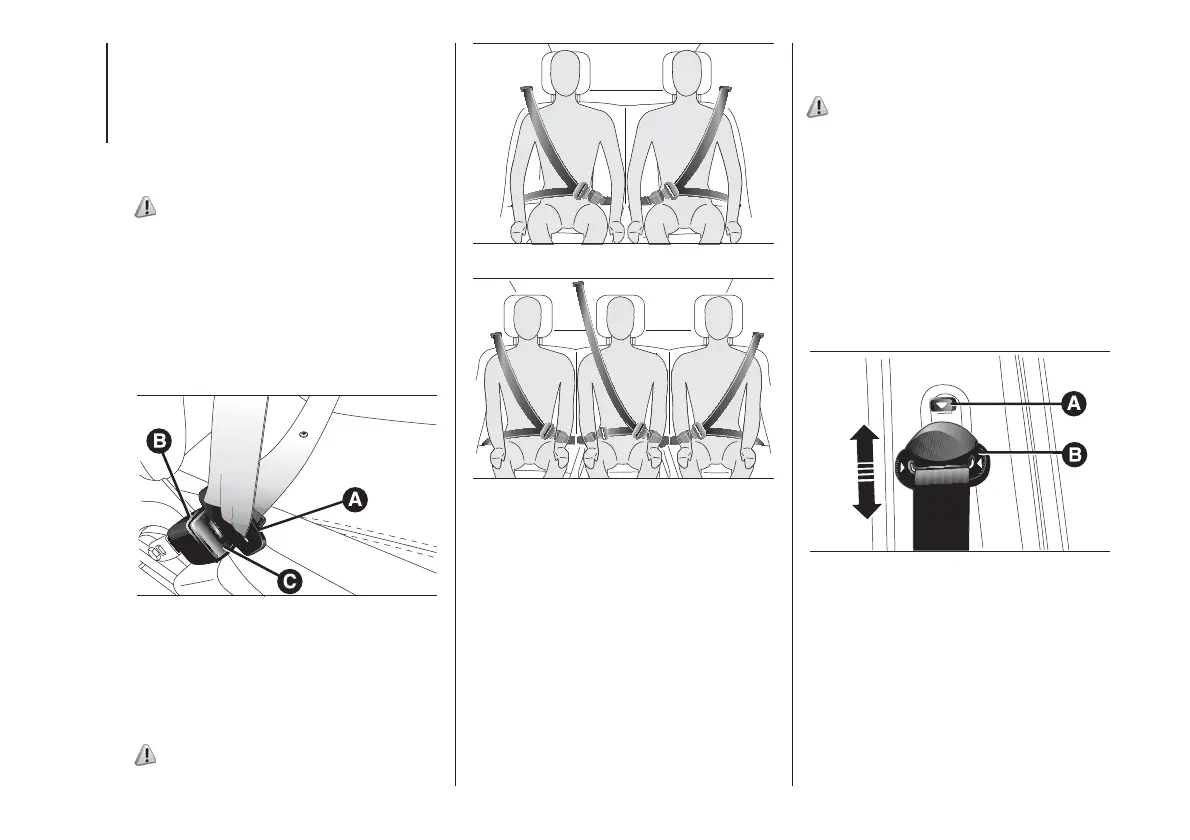 B
A
C
A
B