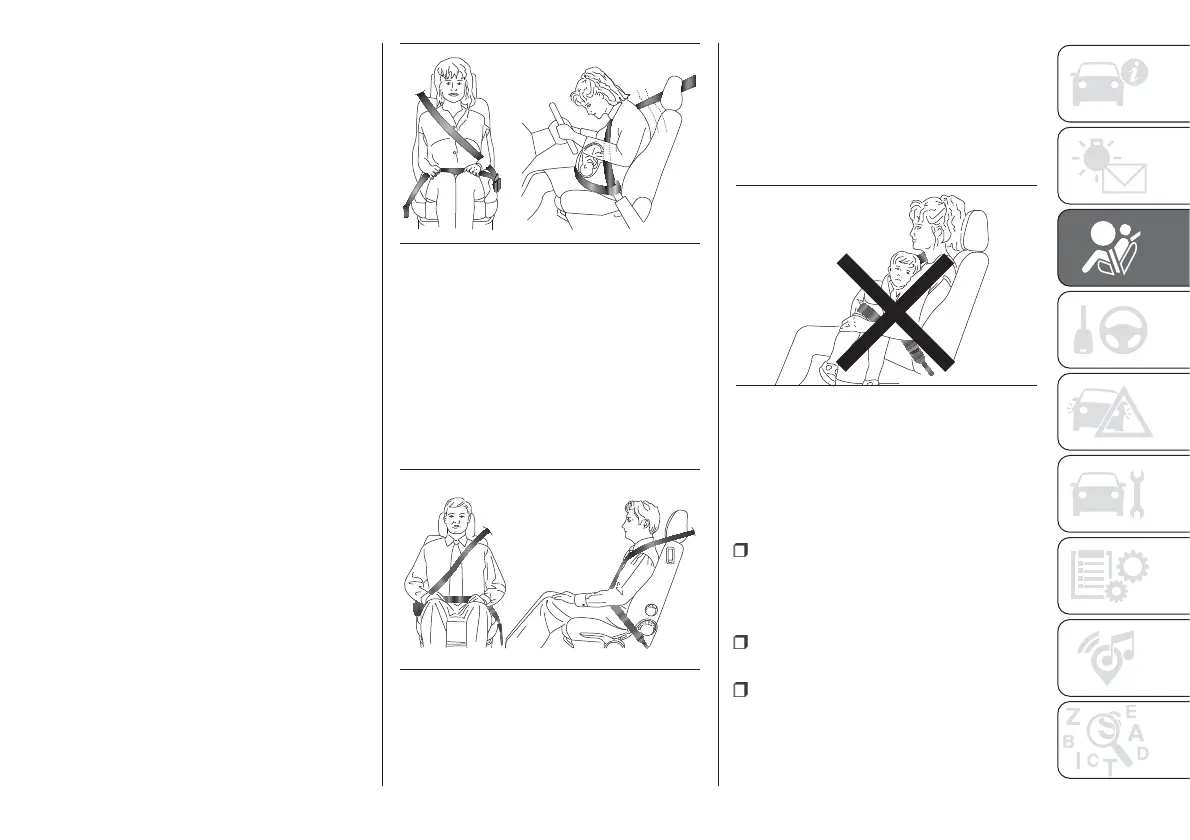 Z E B A D I C T