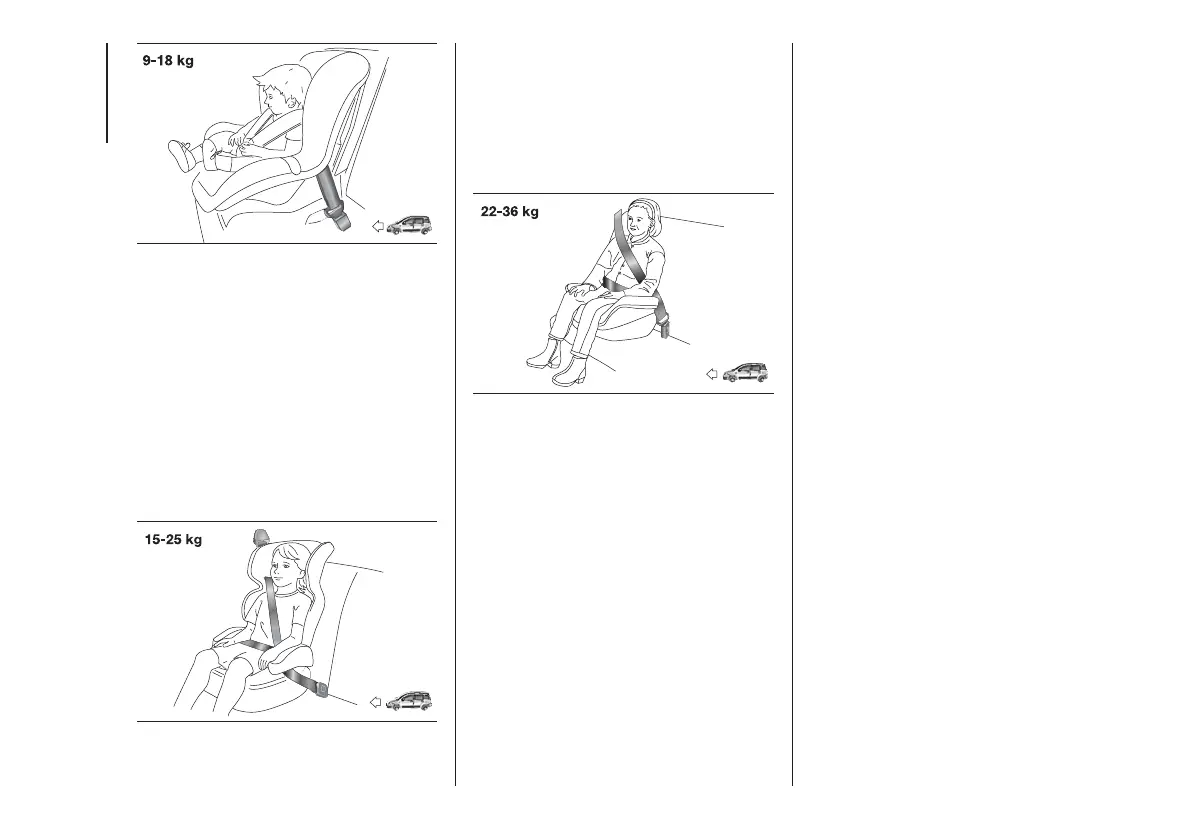 9-18 kg

15-25 kg

22-36 kg