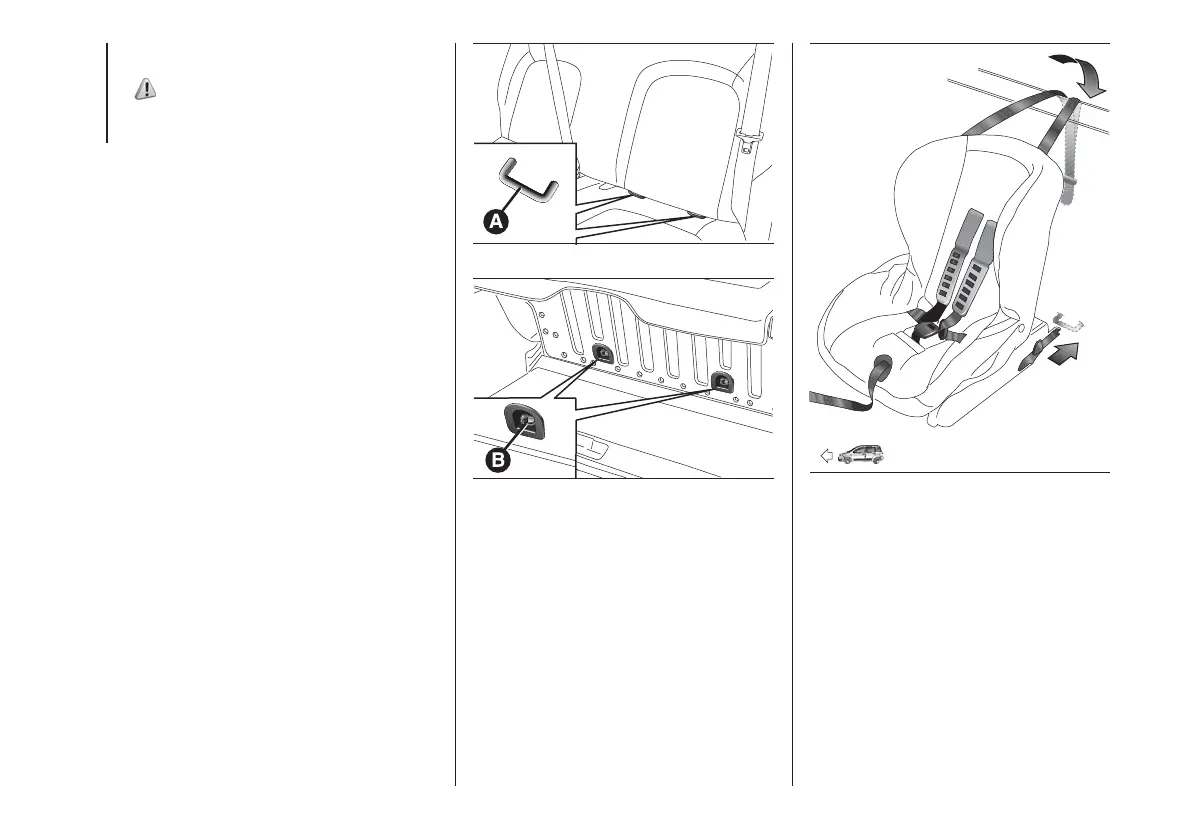 A

B