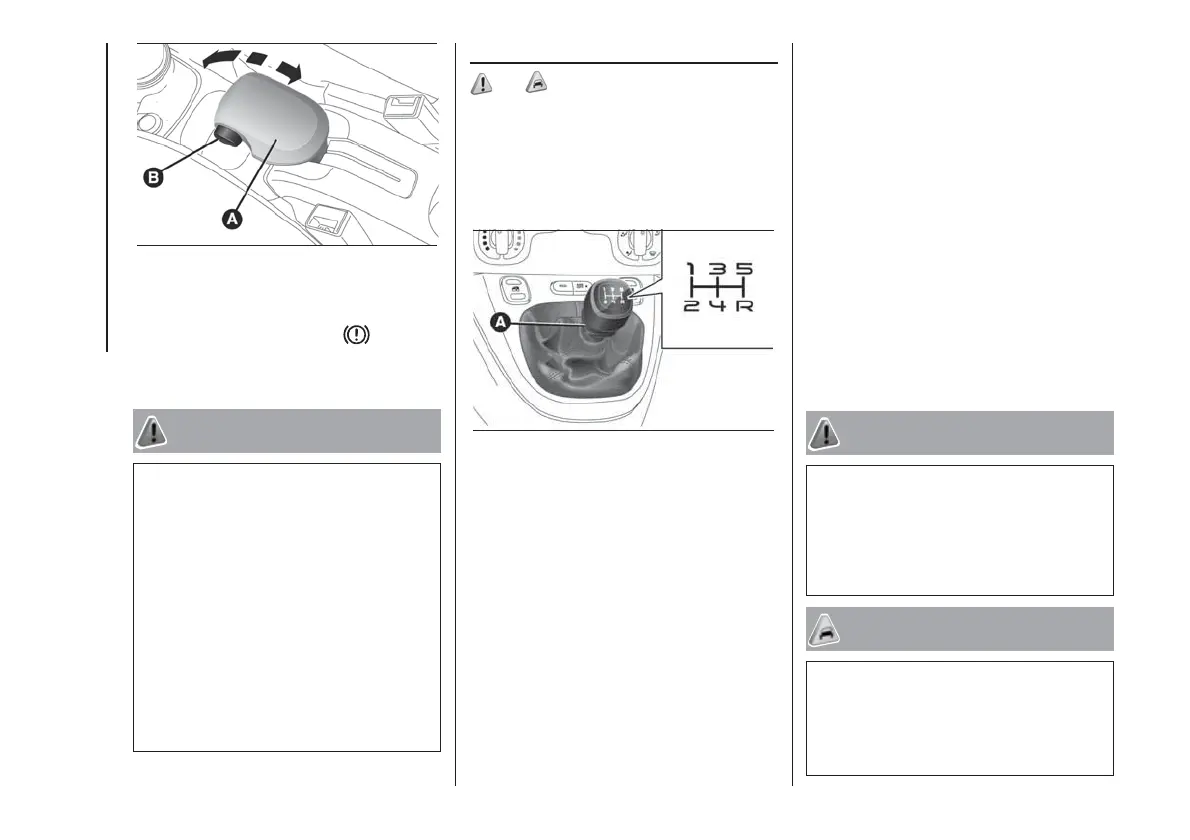 B

A

A

1 3 5

2 4 R