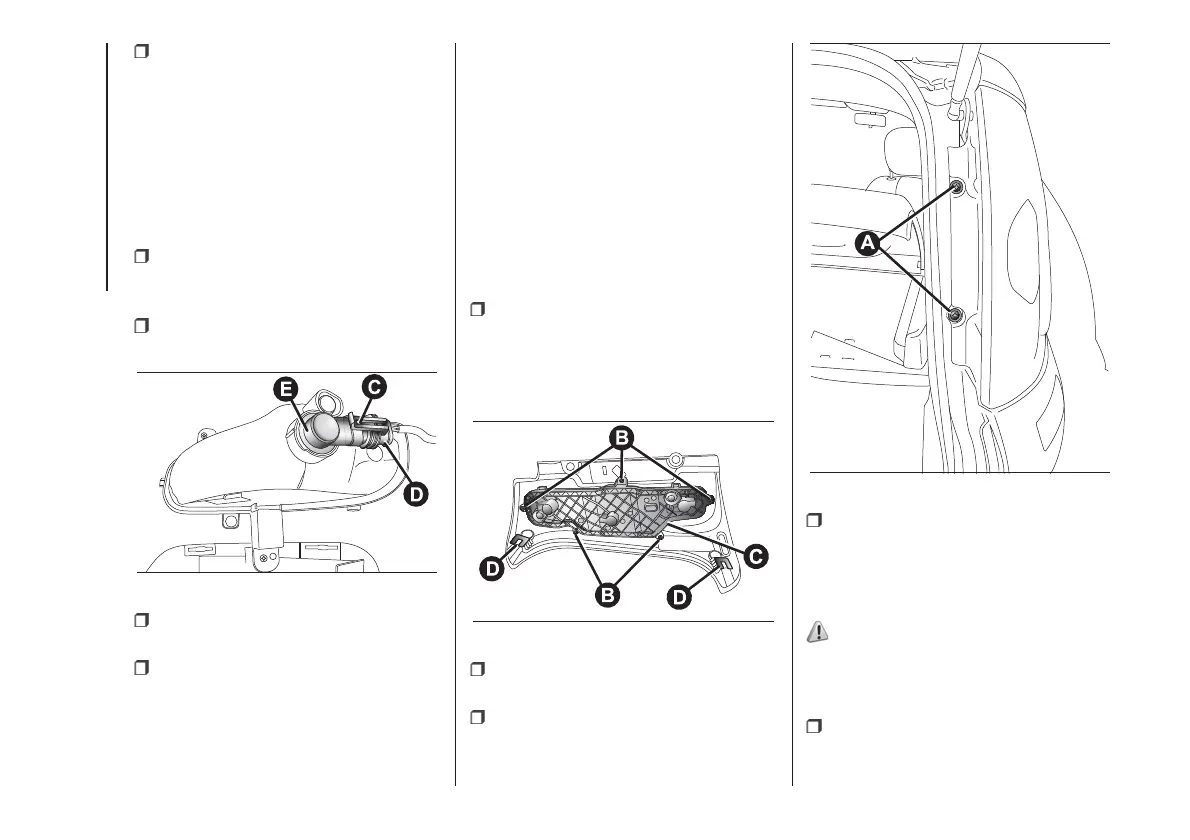 E

C

D

B

D

C

B

D

A