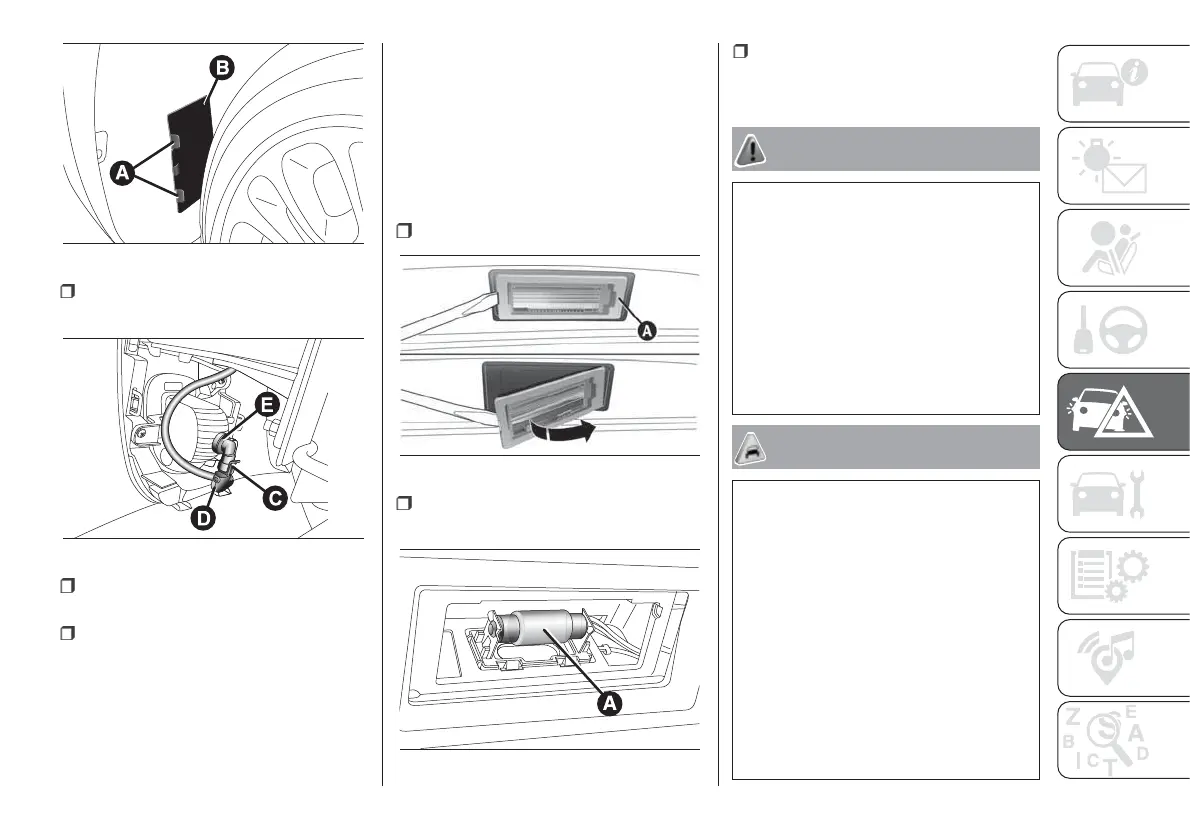 B

A

E

C

D

A

A

Z E
B A
I C T D