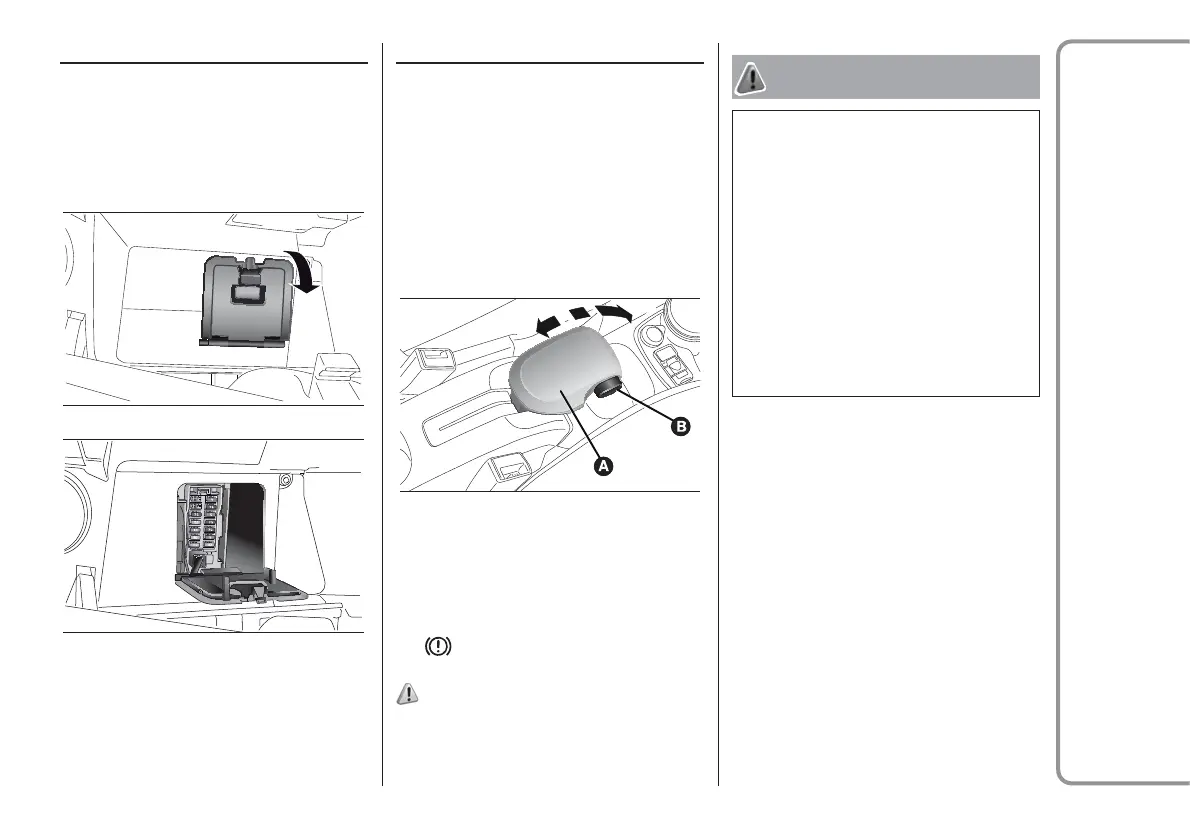 B

A