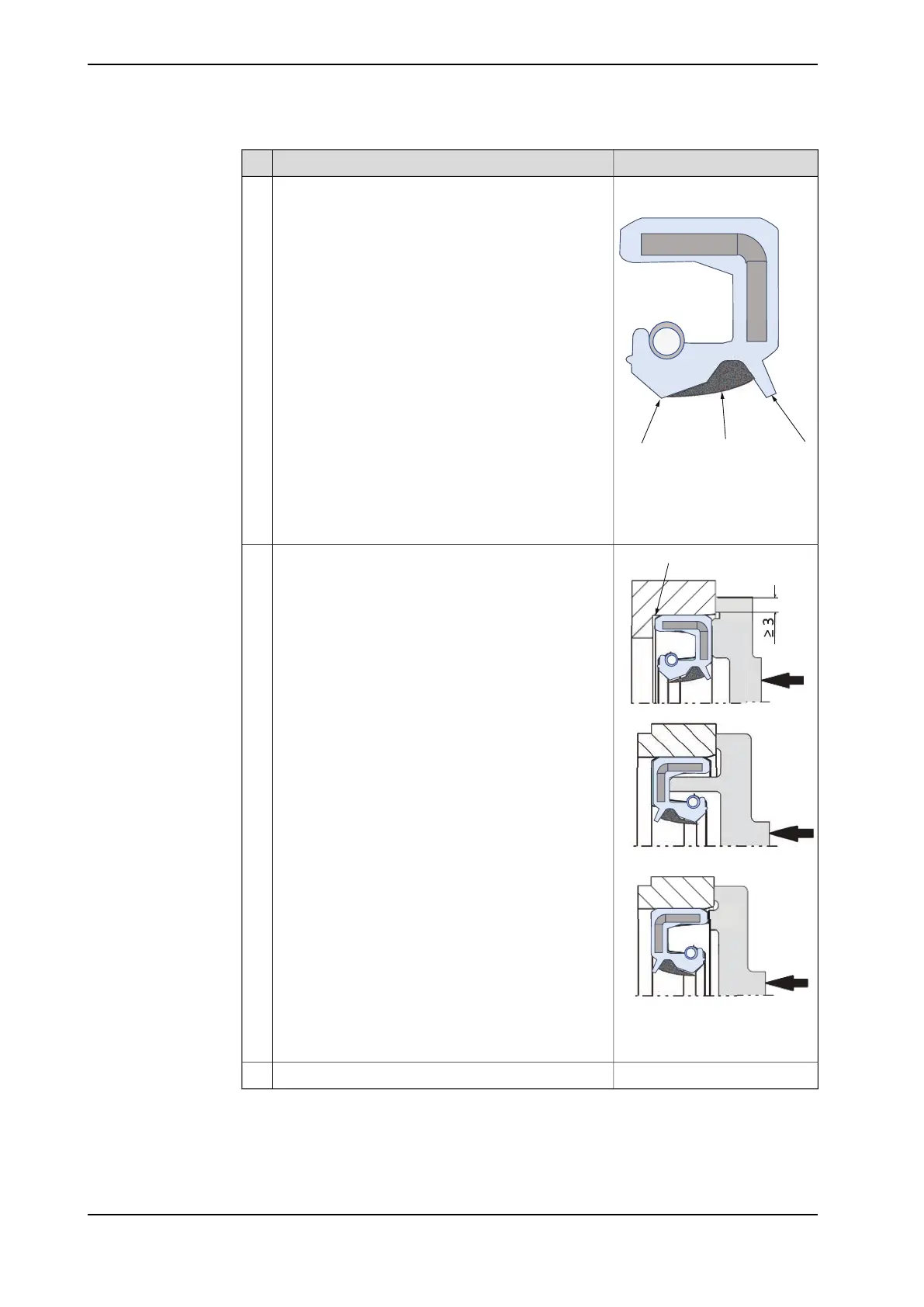 $\geq 3$