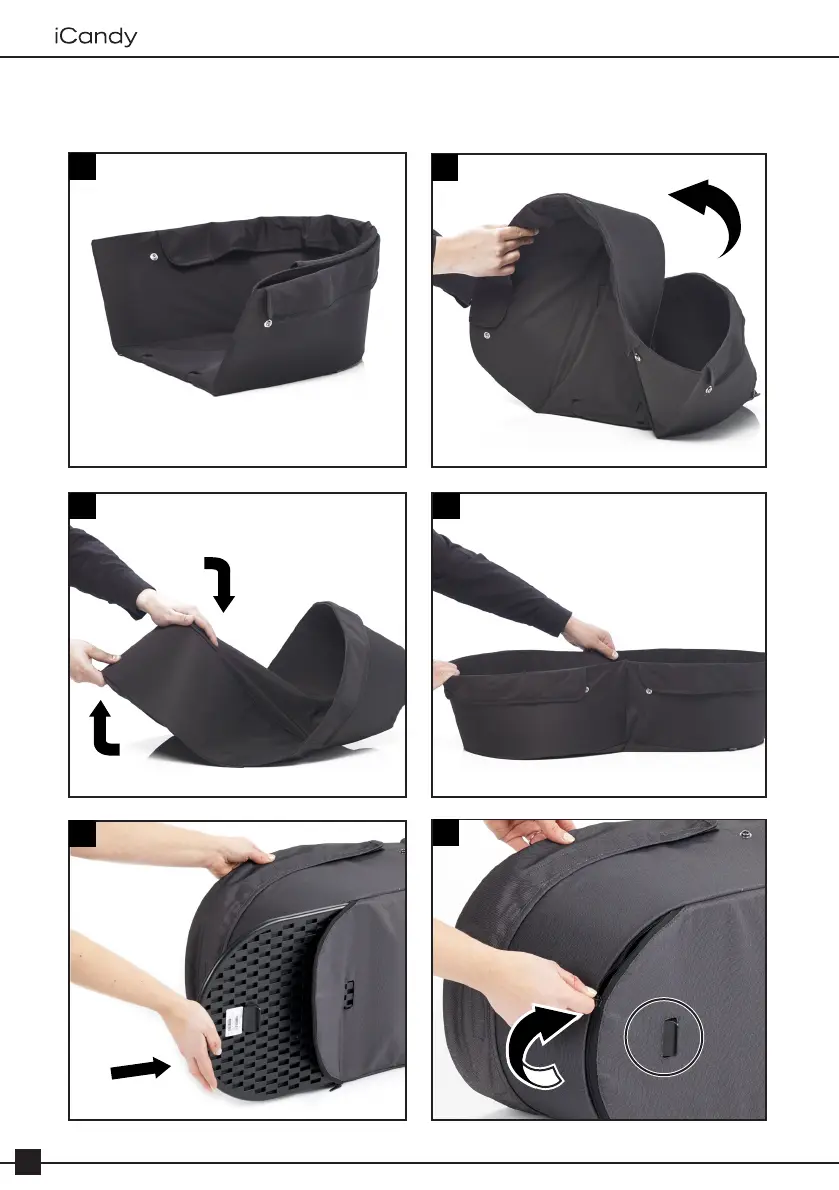 iCandy