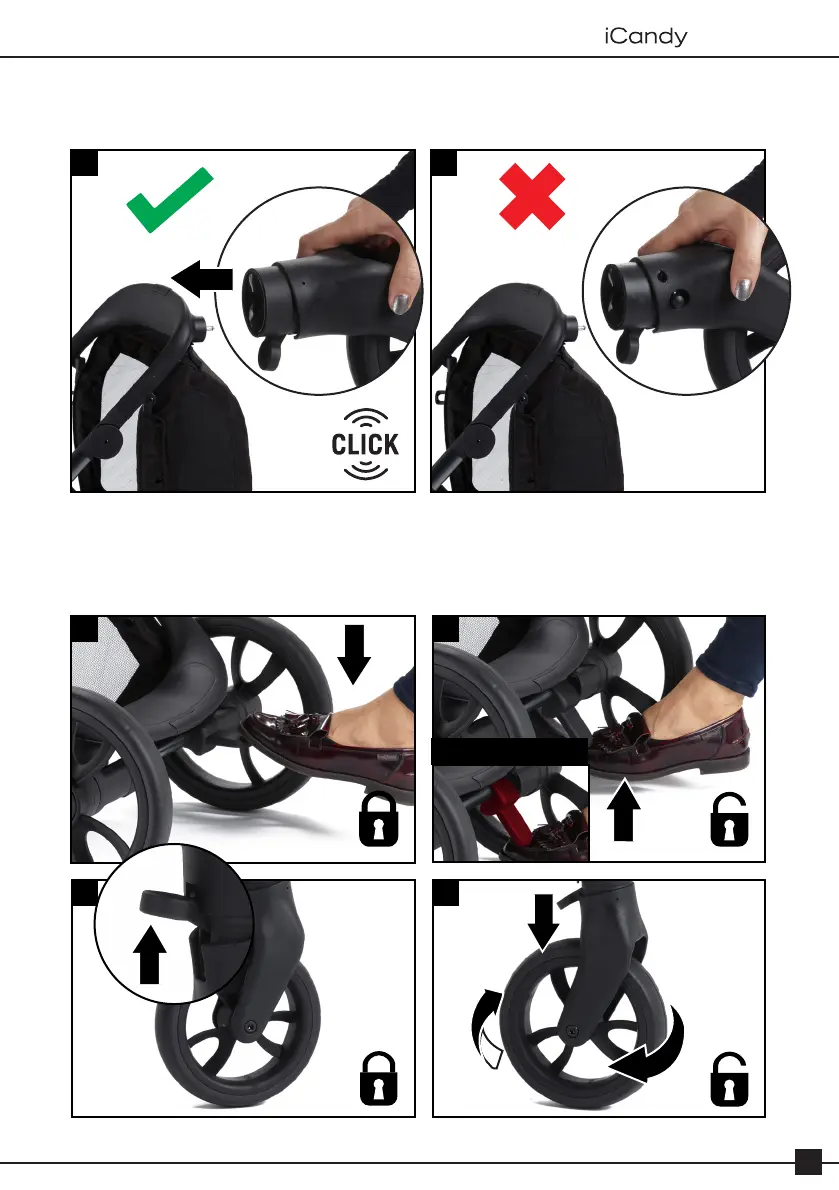 iCandy

CLICK