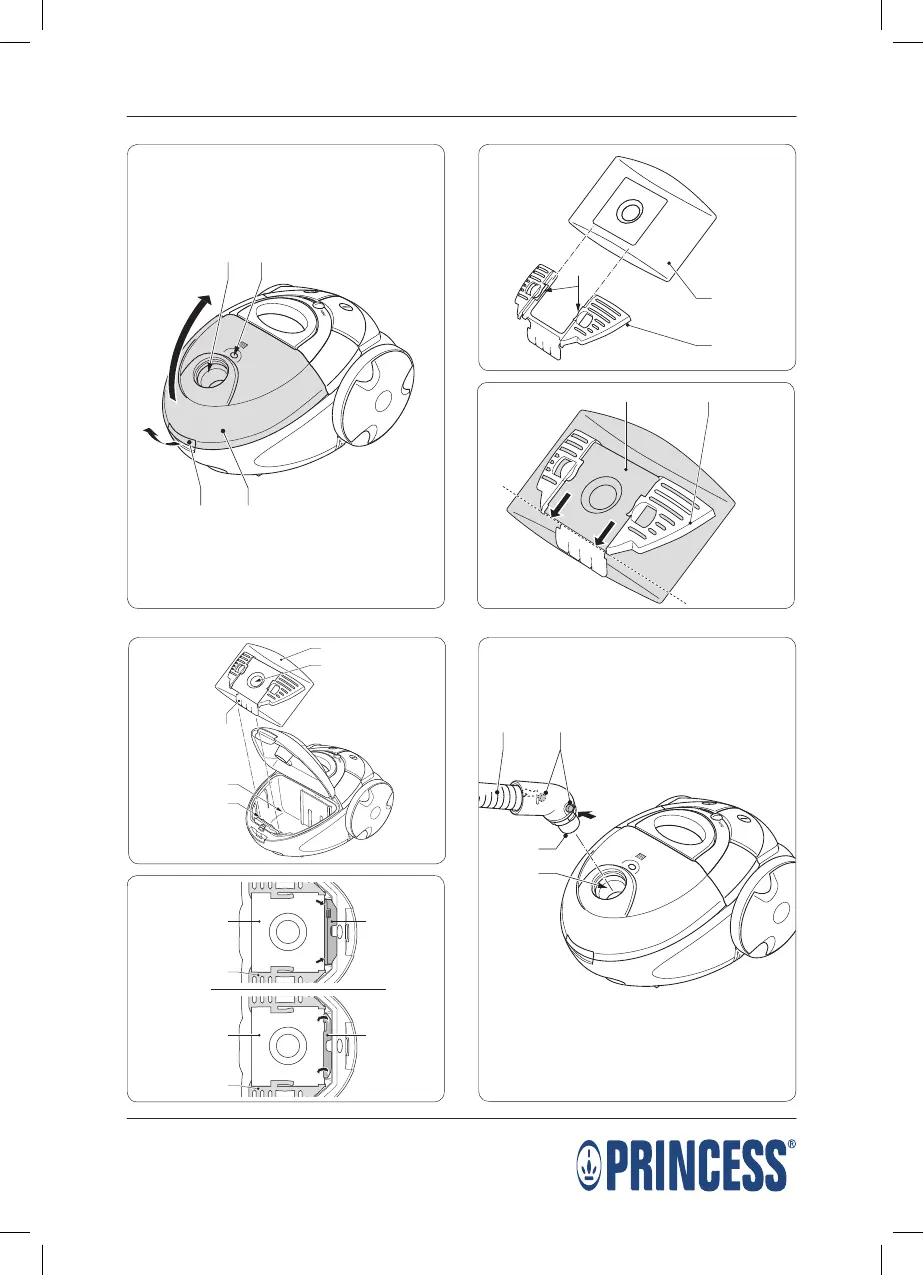 PRINCESS®