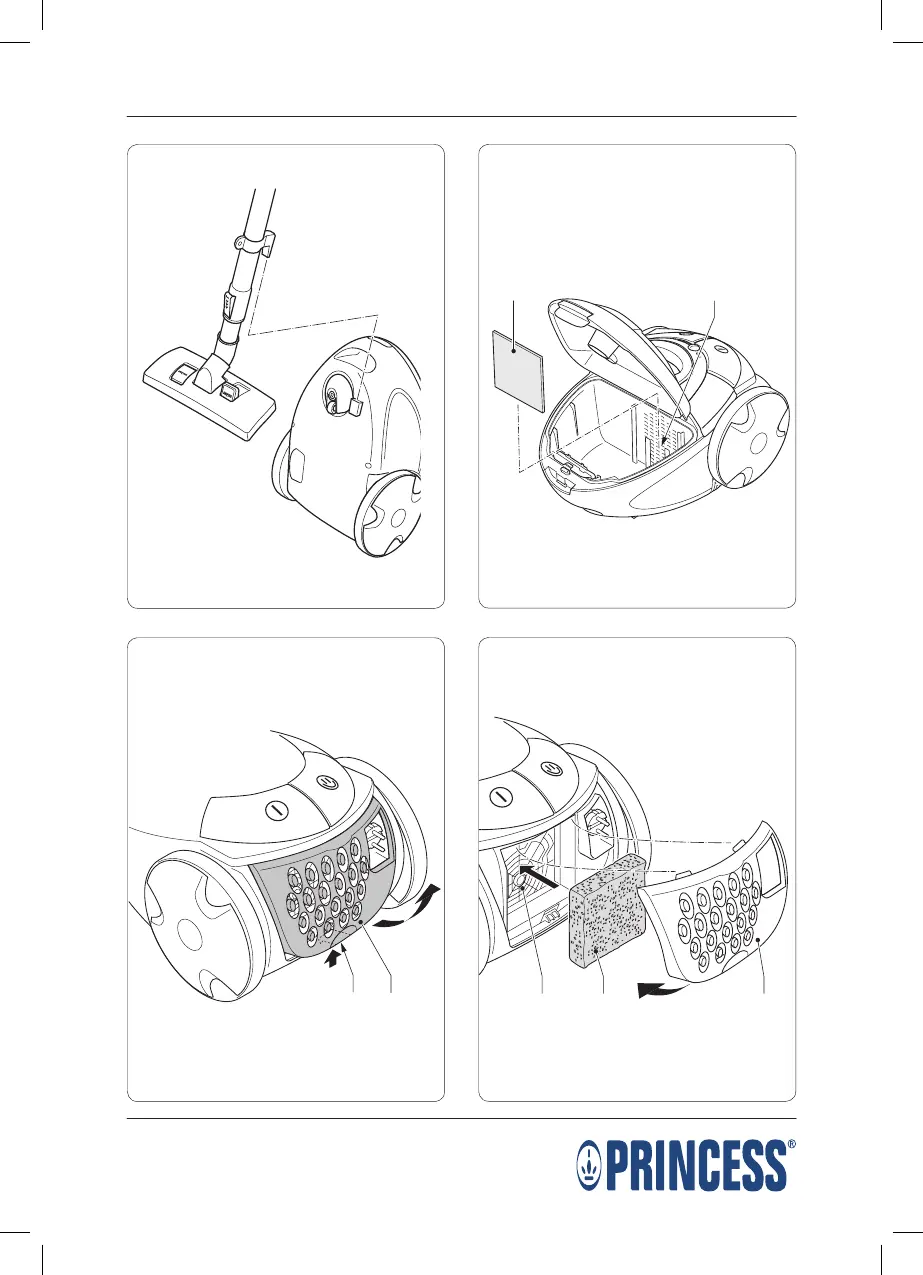 PRINCESS®