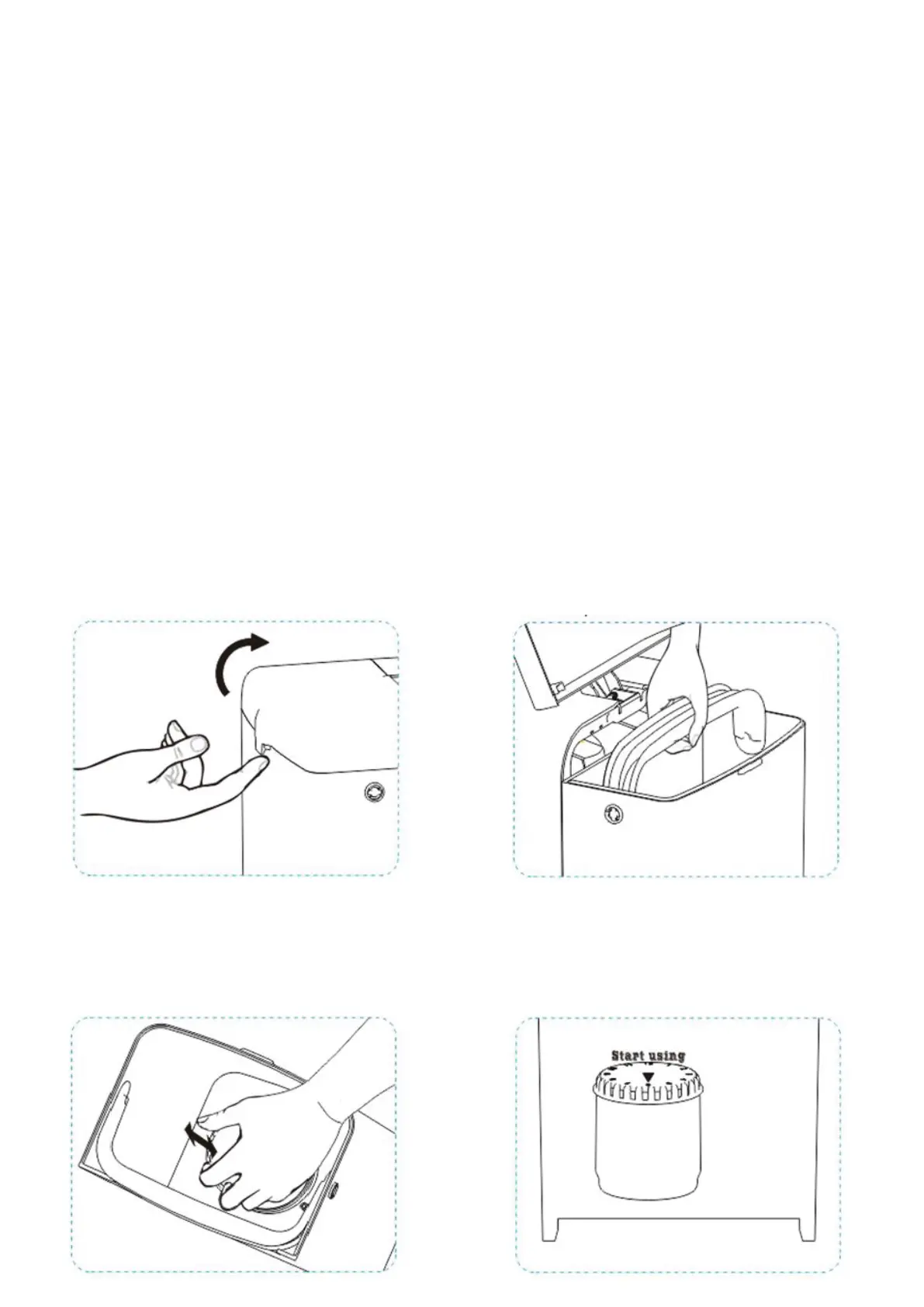 Start using