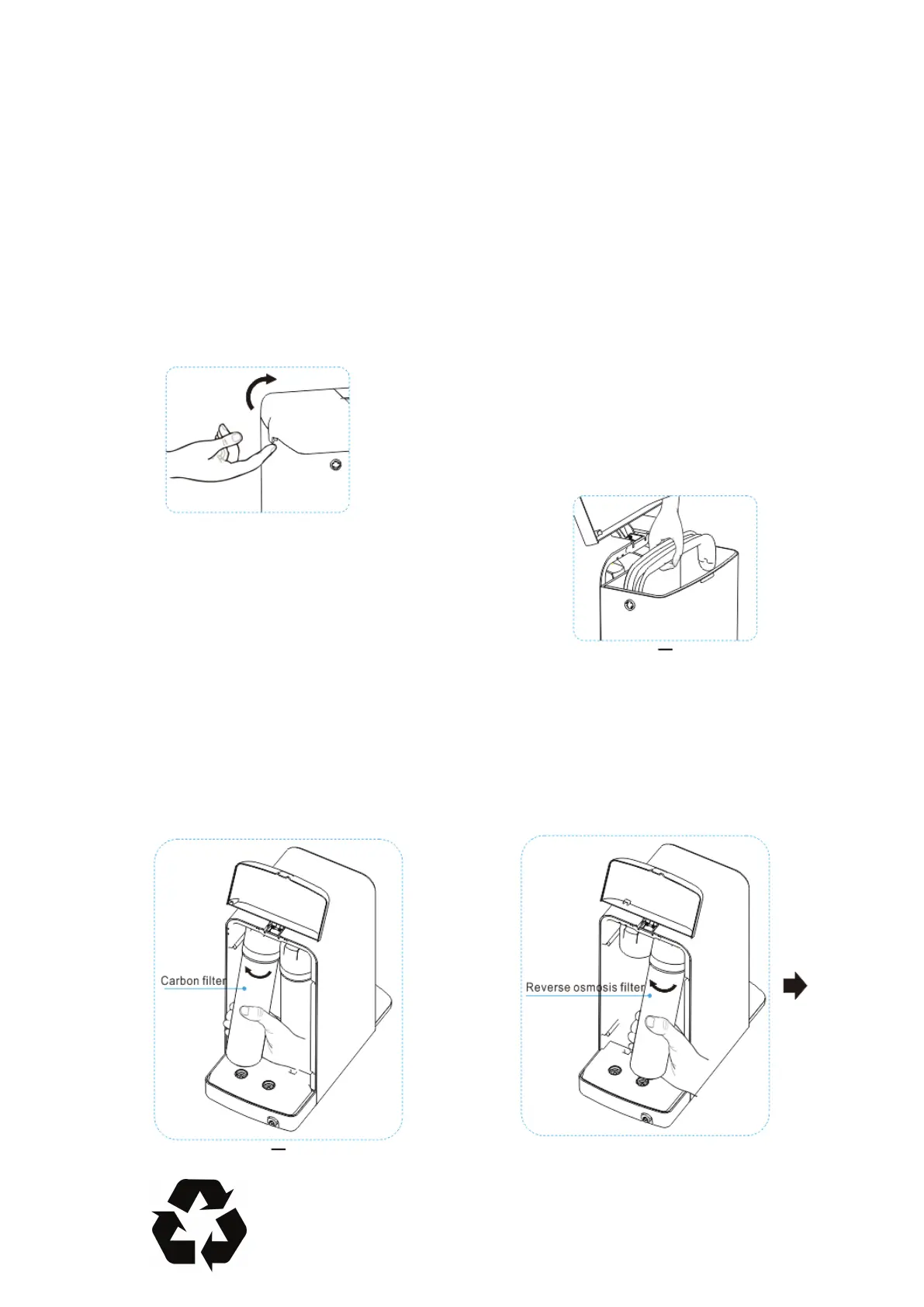 Carbon filter

Reverse osmosis filter