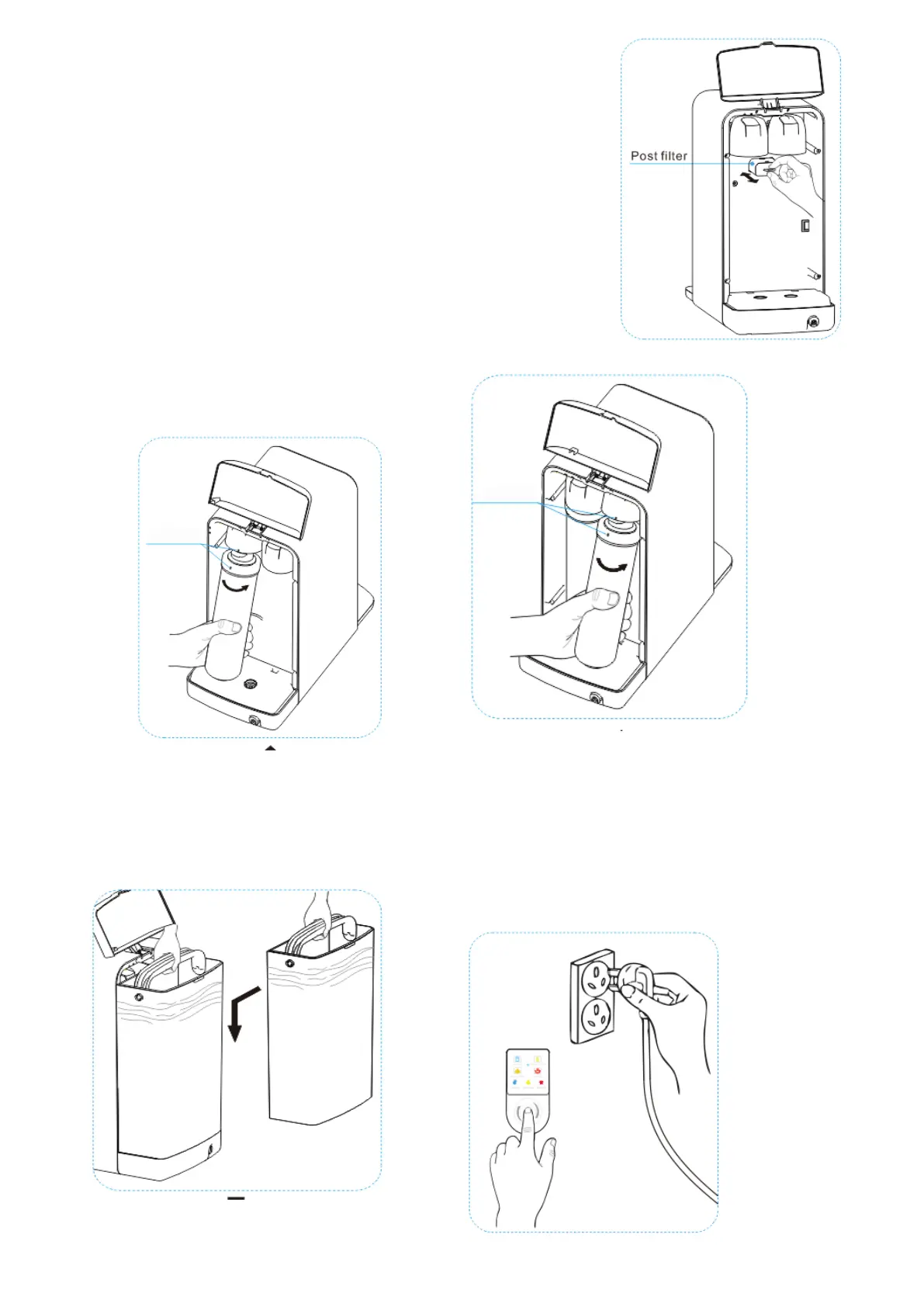 Post filter