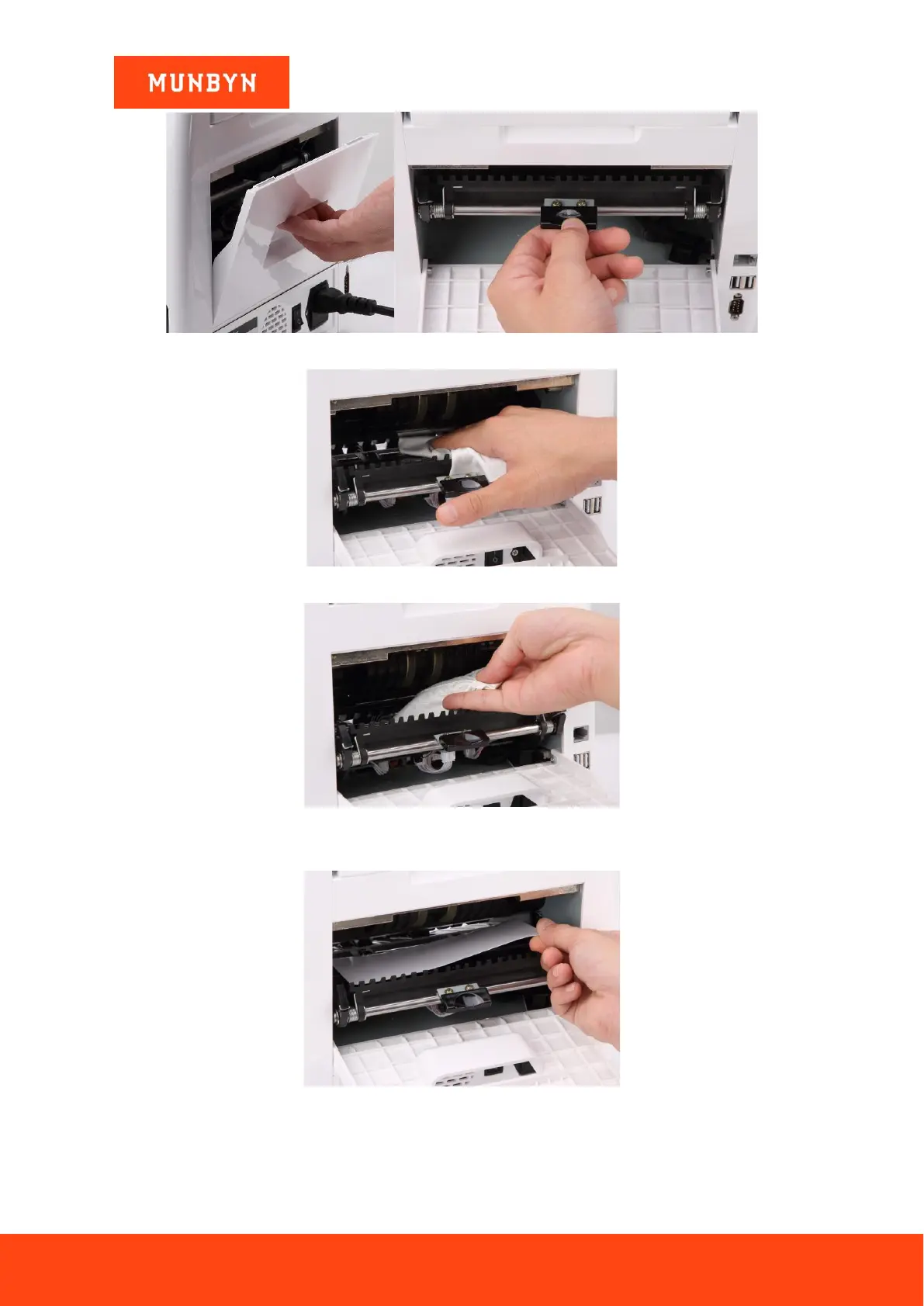 MUNBYN