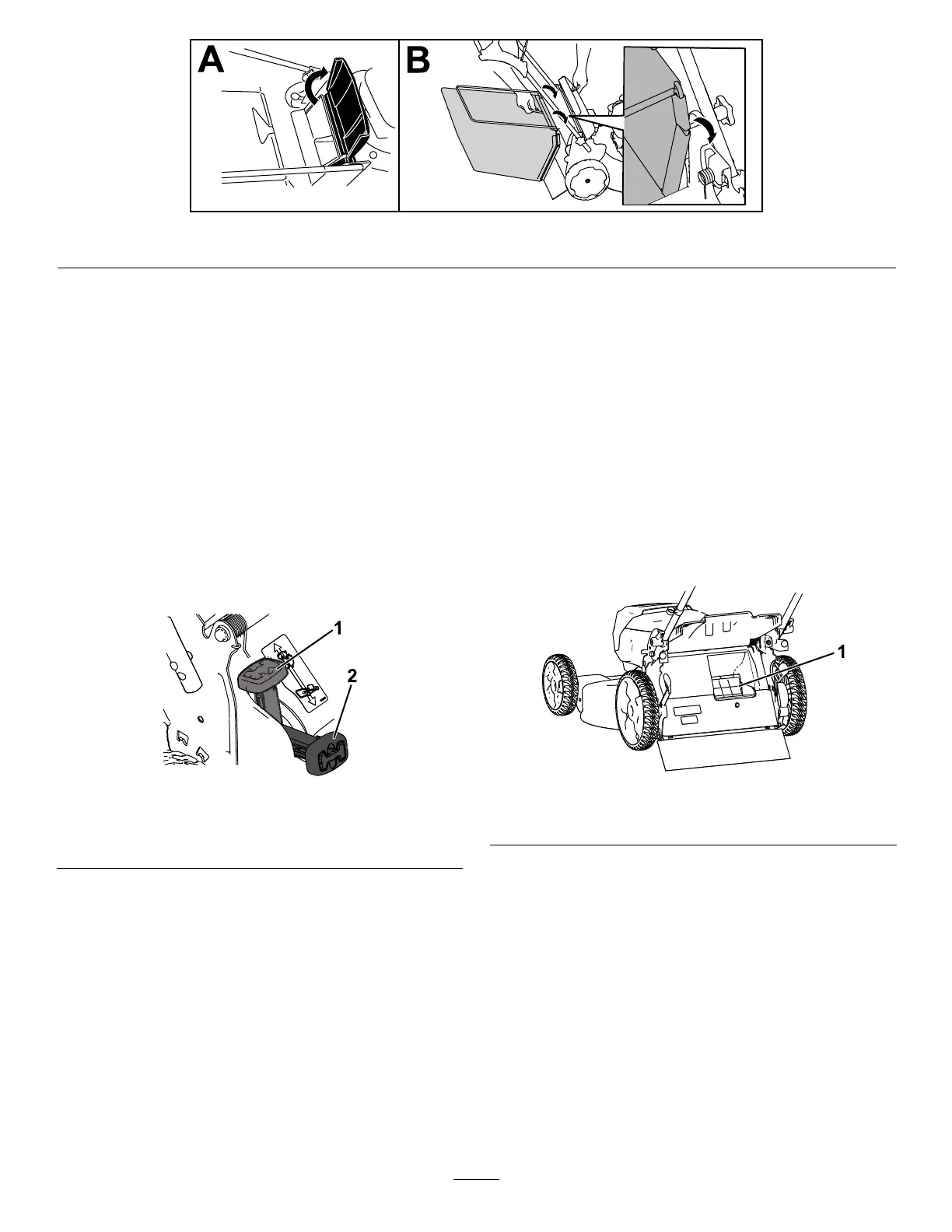 A

B

1

2

1