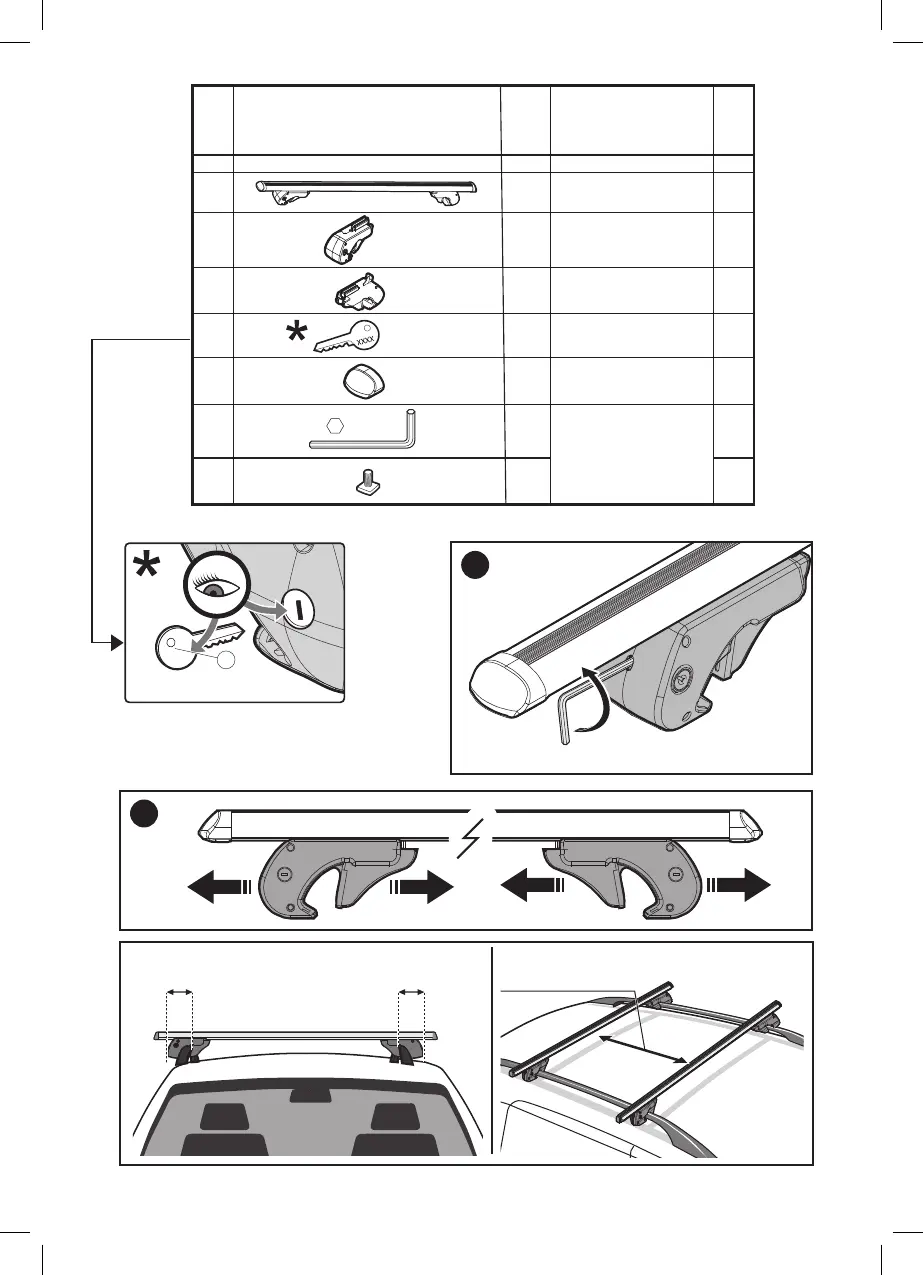 XXXX