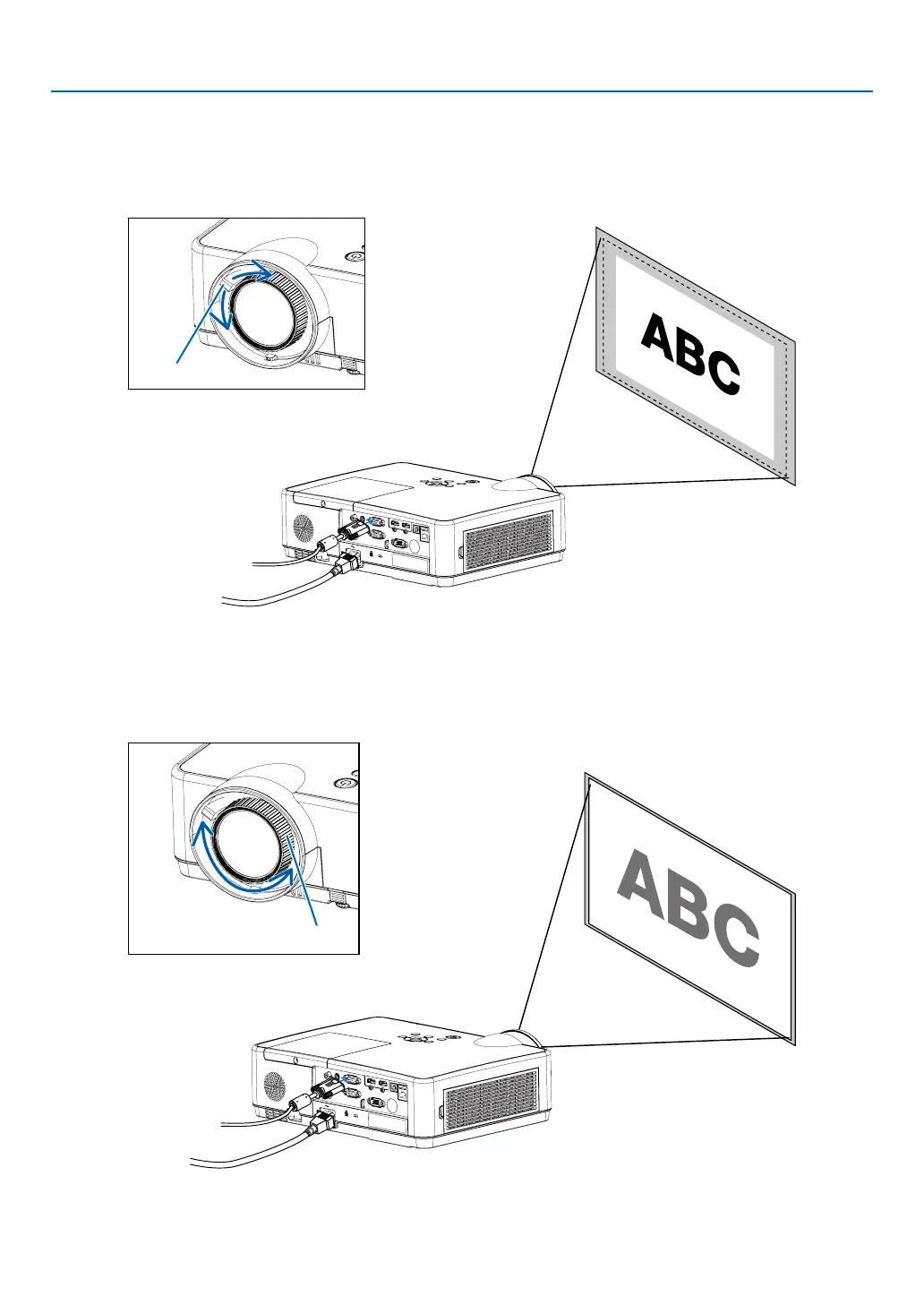 ABC

ABC