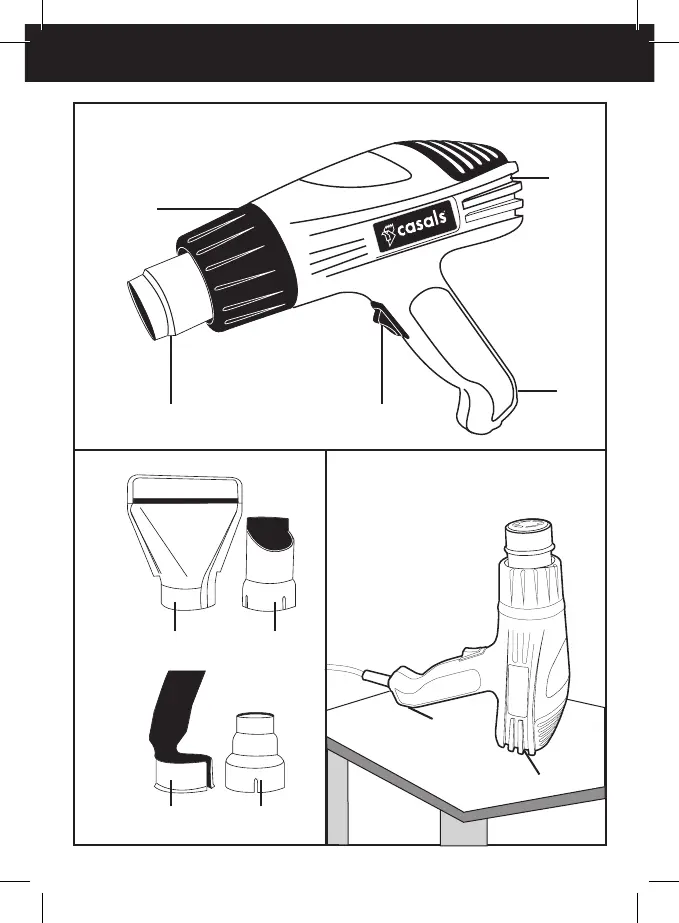 casals