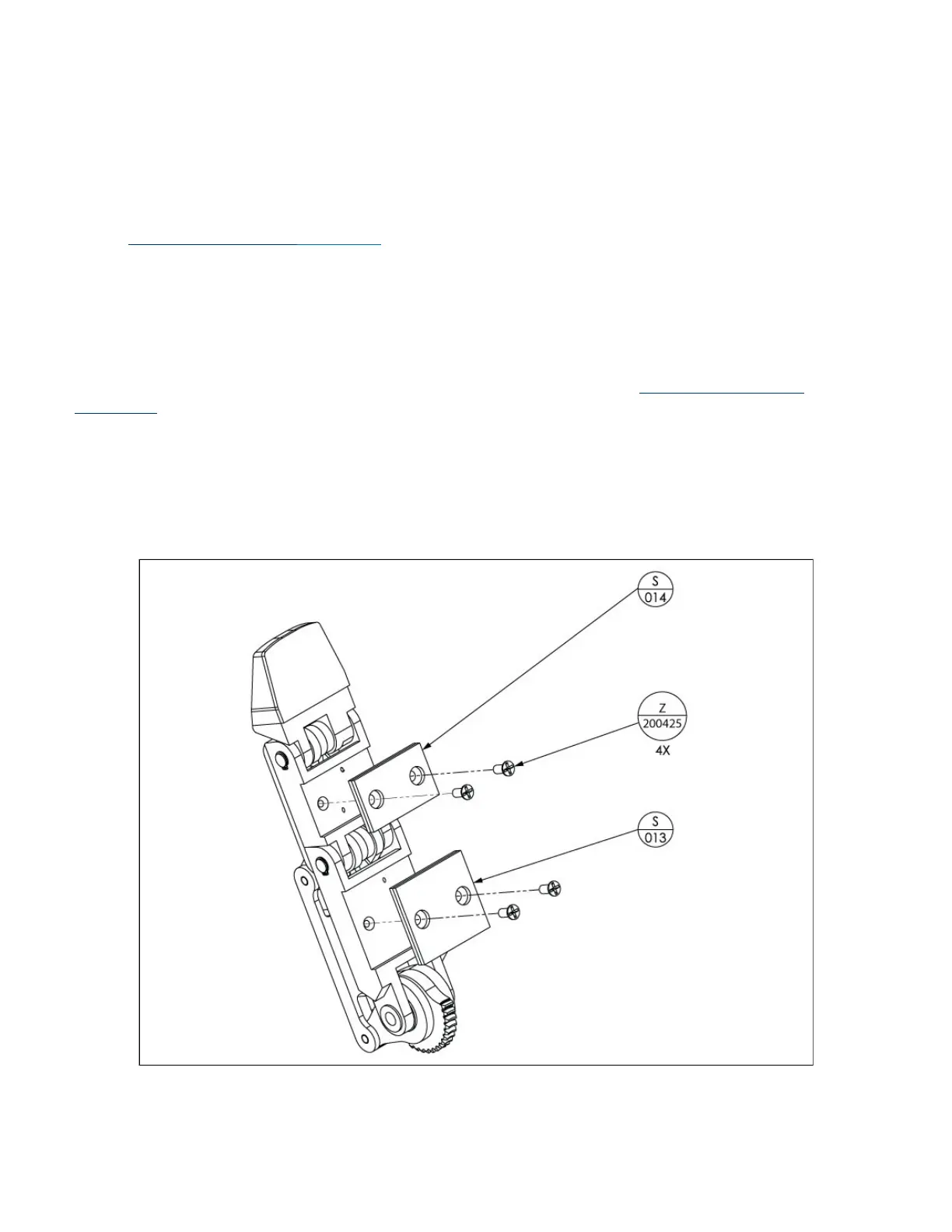 S
014

Z
200425
4X

S
013