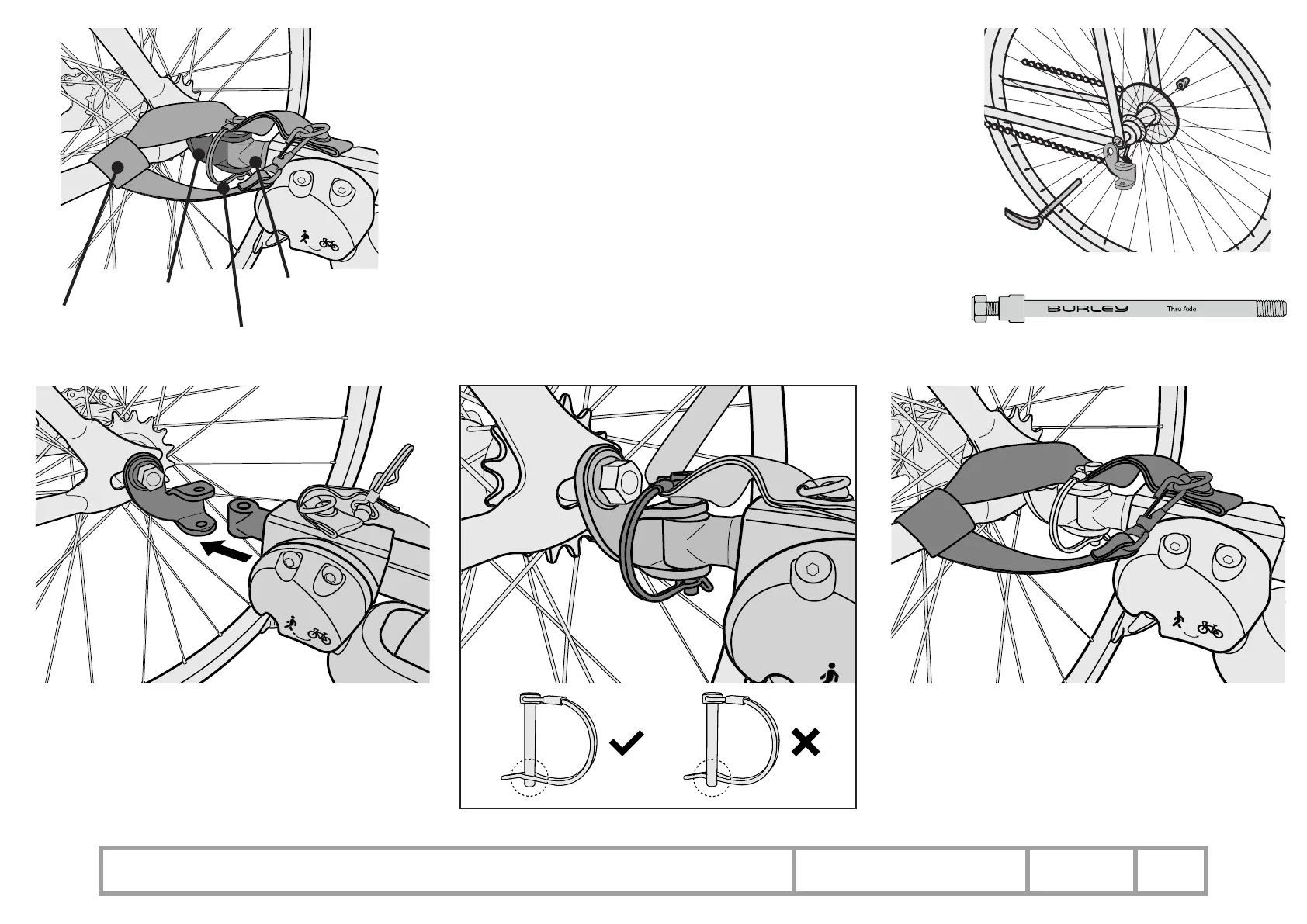 BURLEY Thru Axle